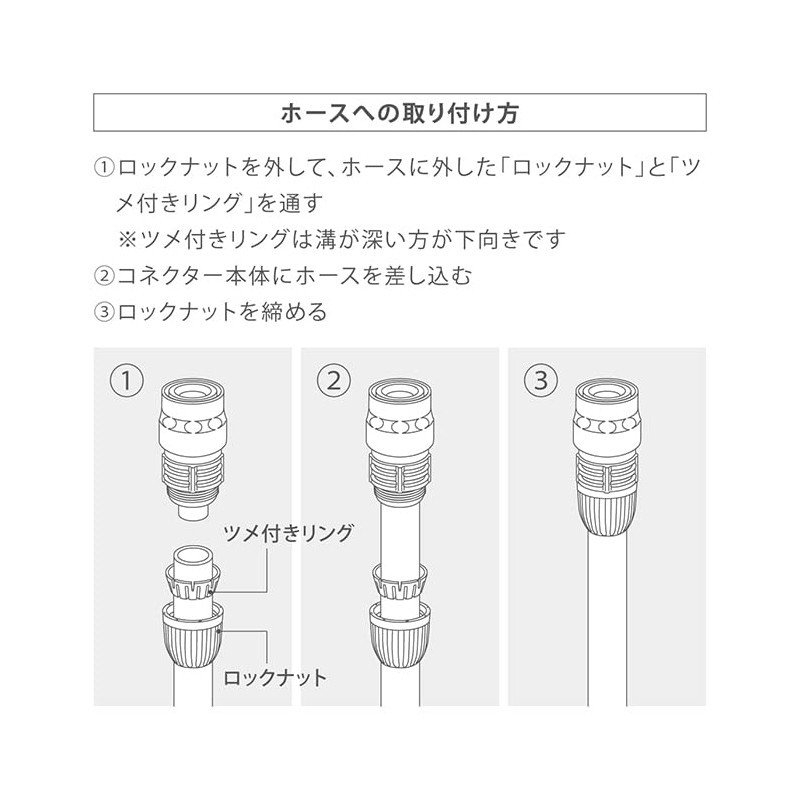 ホースへの取り付け方

①ロックナットを外して、ホースに外した「ロックナット」と「ツメ付きリング」を通す
※ツメ付きリングは溝が深い方が下向きです
②コネクター本体にホースを差し込む
③ロックナットを締める

①

ツメ付きリング

ロックナット

②

③