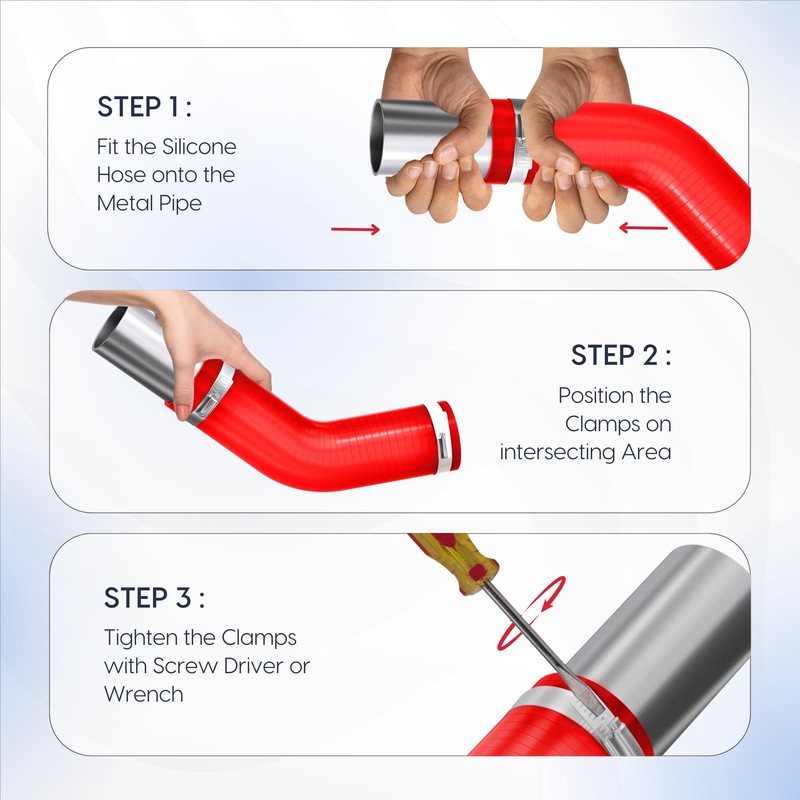 STEP 1 :

Fit the Silicone Hose onto the Metal Pipe

STEP 2 :

Position the Clamps on intersecting Area

STEP 3 :

Tighten the Clamps with Screw Driver or Wrench