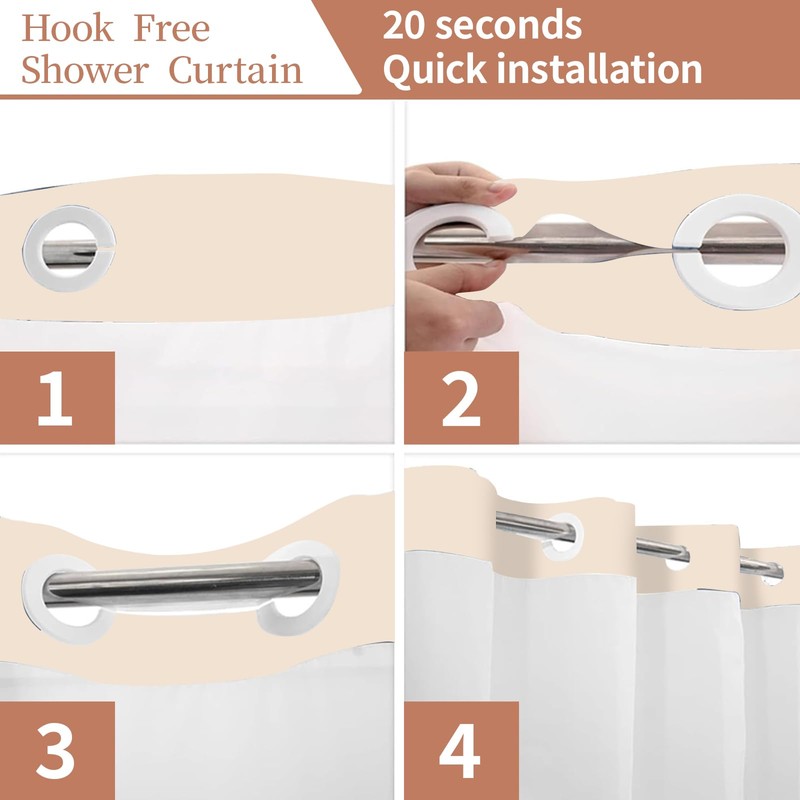 Hook Free Shower Curtain

20 seconds Quick installation

1

2

3

4