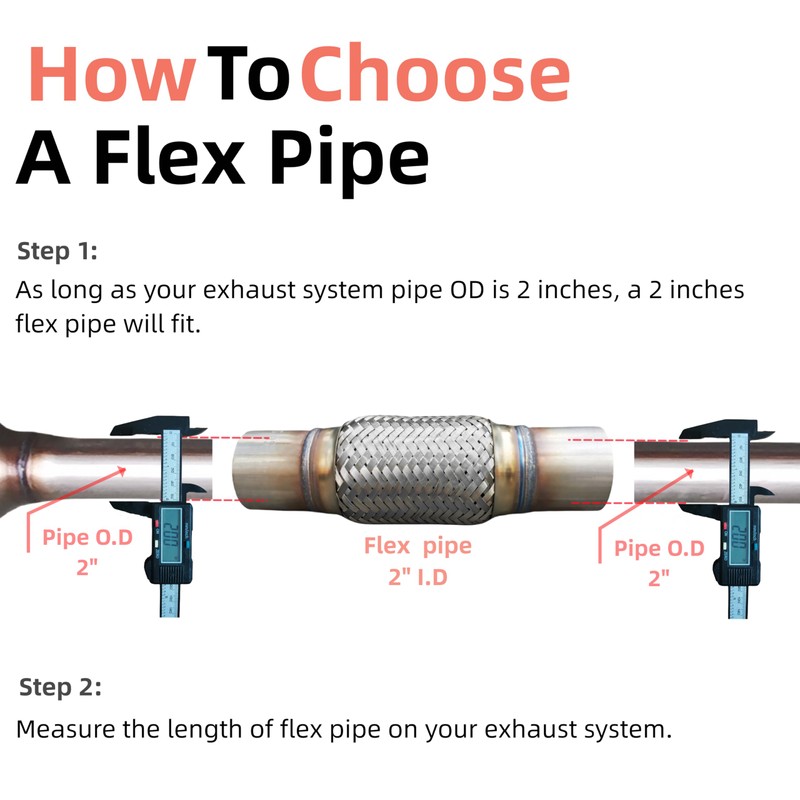 How To Choose
A Flex Pipe

Step 1:
As long as your exhaust system pipe OD is 2 inches, a 2 inches flex pipe will fit.

Pipe O.D
2"

Flex pipe
2" I.D

Pipe O.D
2"

Step 2:
Measure the length of flex pipe on your exhaust system.