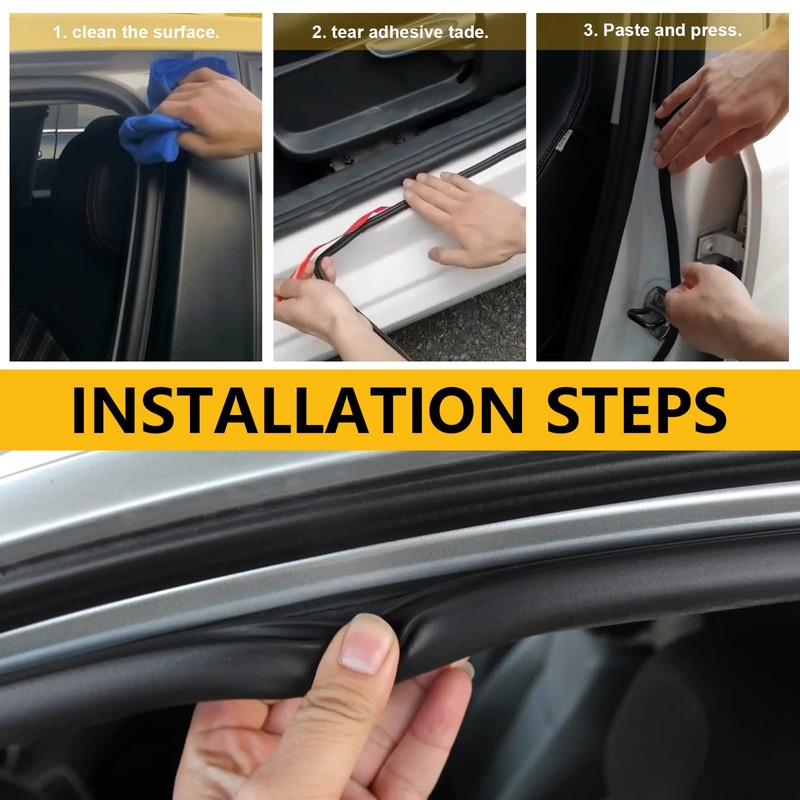 1. clean the surface.

2. tear adhesive tade.

3. Paste and press.

INSTALLATION STEPS