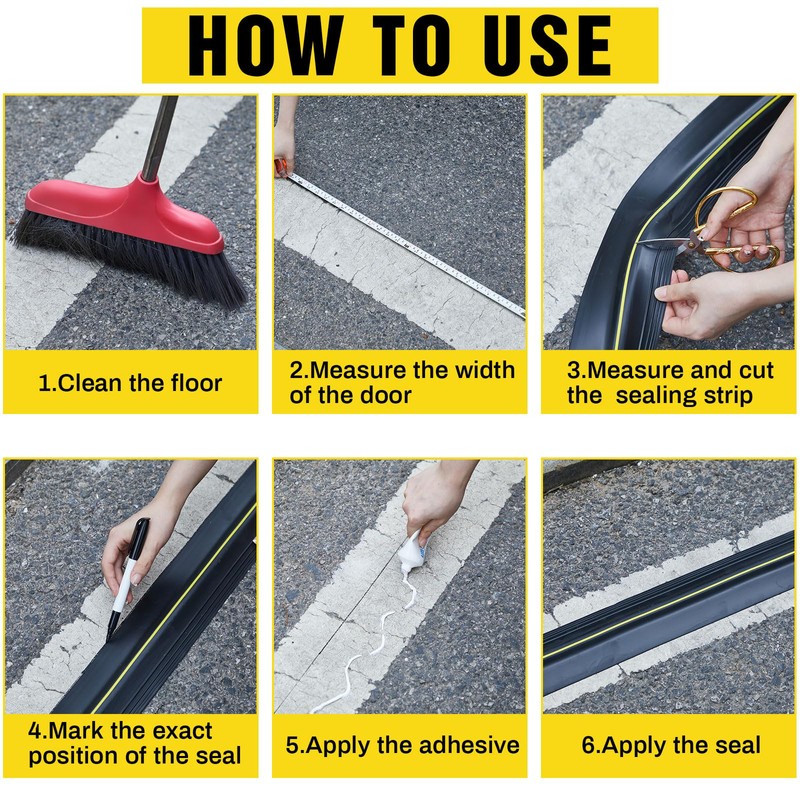 HOW TO USE

1.Clean the floor

2.Measure the width of the door

3.Measure and cut the  sealing strip

4.Mark the exact position of the seal

5.Apply the adhesive

6.Apply the seal