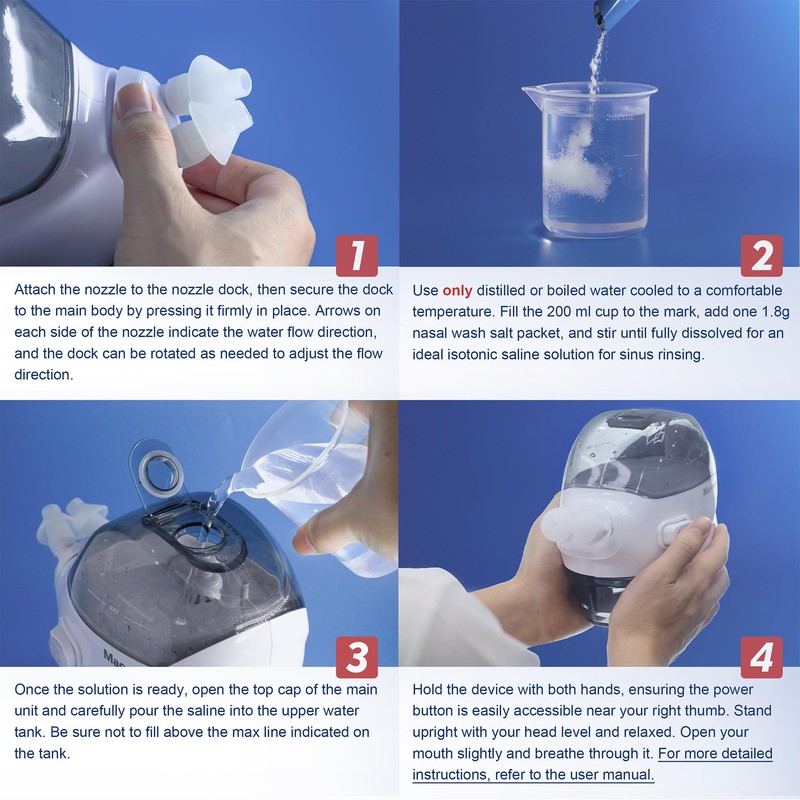 1

Attach the nozzle to the nozzle dock, then secure the dock to the main body by pressing it firmly in place. Arrows on each side of the nozzle indicate the water flow direction, and the dock can be rotated as needed to adjust the flow direction.

2

Use only distilled or boiled water cooled to a comfortable temperature. Fill the 200 ml cup to the mark, add one 1.8g nasal wash salt packet, and stir until fully dissolved for an ideal isotonic saline solution for sinus rinsing.

3

Once the solution is ready, open the top cap of the main unit and carefully pour the saline into the upper water tank. Be sure not to fill above the max line indicated on the tank.

4

Hold the device with both hands, ensuring the power button is easily accessible near your right thumb. Stand upright with your head level and relaxed. Open your mouth slightly and breathe through it. For more detailed instructions, refer to the user manual.