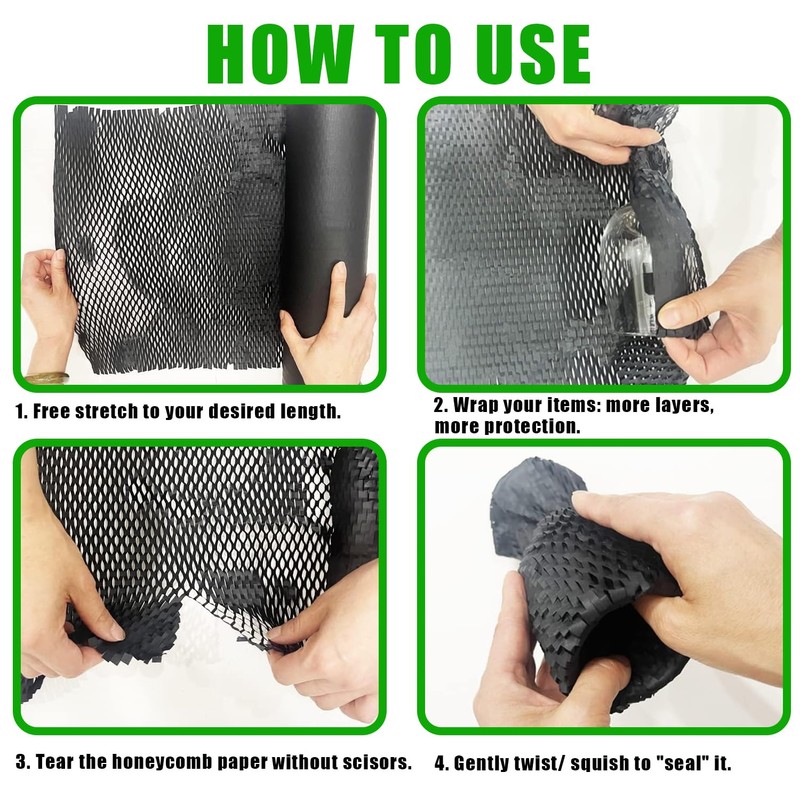 HOW TO USE

1. Free stretch to your desired length.

2. Wrap your items: more layers, more protection.

3. Tear the honeycomb paper without scisors.

4. Gently twist/ squish to "seal" it.