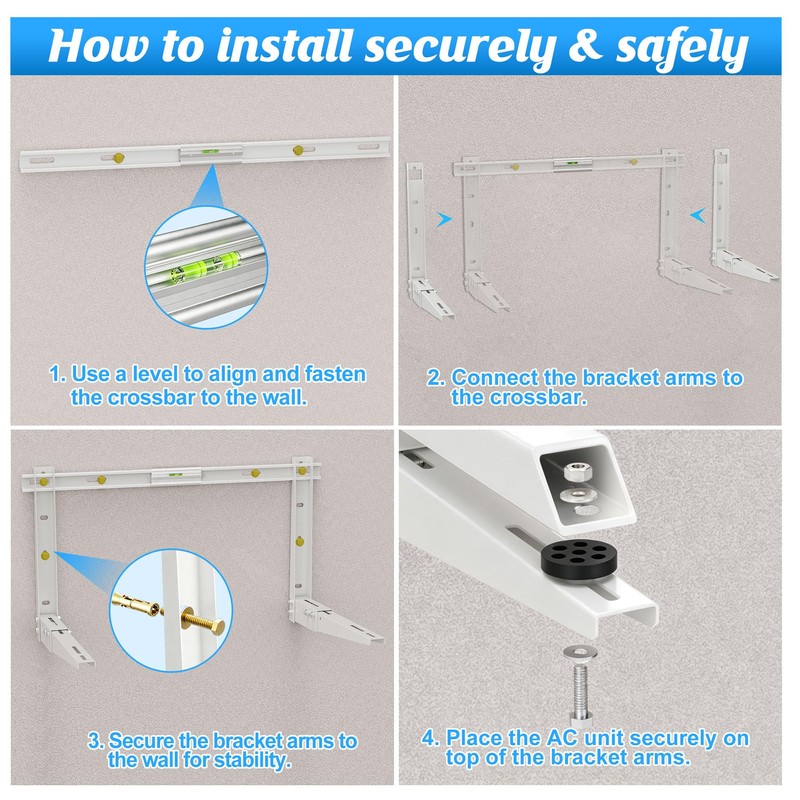 How to install securely & safely

1. Use a level to align and fasten the crossbar to the wall.

2. Connect the bracket arms to the crossbar.

3. Secure the bracket arms to the wall for stability.

4. Place the AC unit securely on top of the bracket arms.