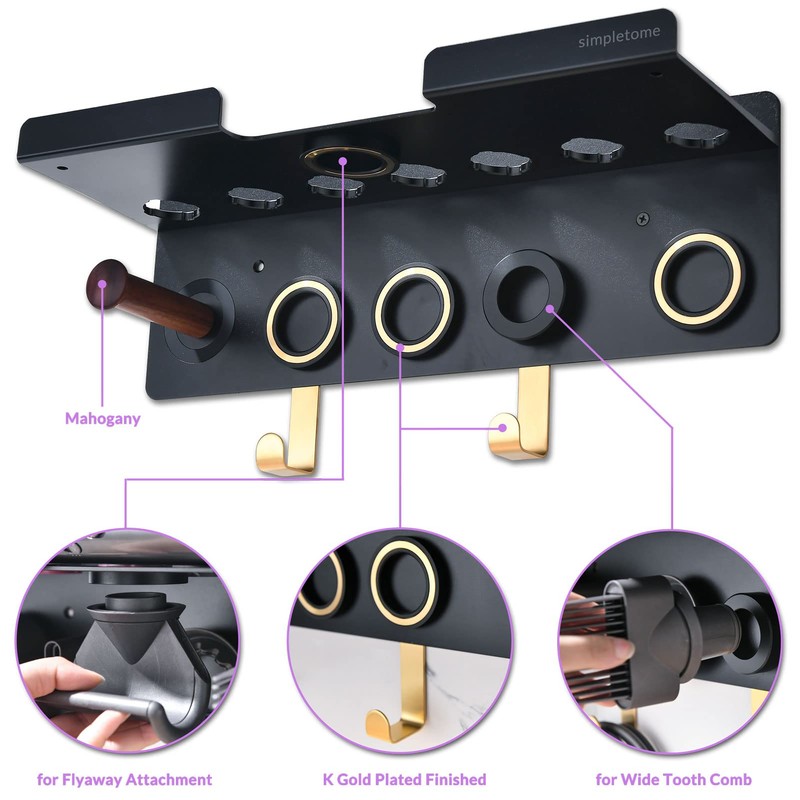 simpletome

Mahogany

for Flyaway Attachment

K Gold Plated Finished

for Wide Tooth Comb