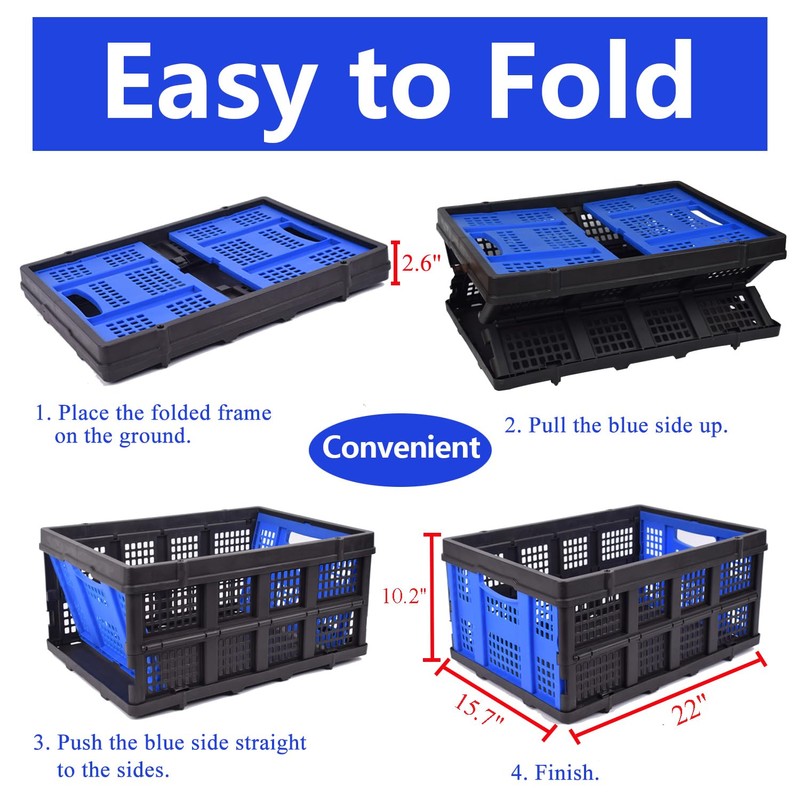 Easy to Fold

2.6"

1. Place the folded frame on the ground.

Convenient

2. Pull the blue side up.

10.2"

15.7"

22"

3. Push the blue side straight to the sides.

4. Finish.