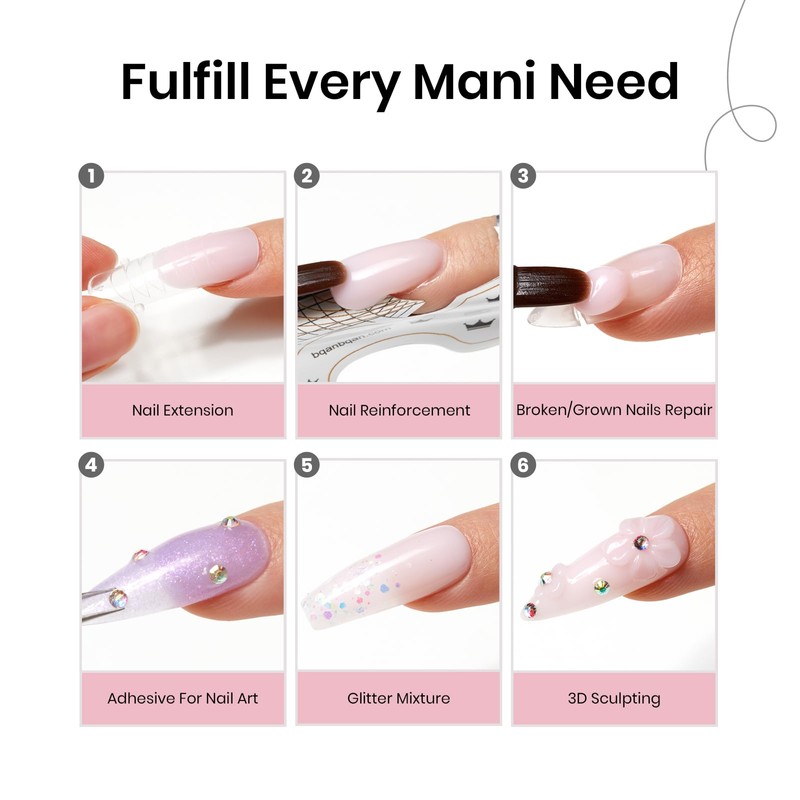 Fulfill Every Mani Need

1
Nail Extension

2
bqanbqan.com
Nail Reinforcement

3
Broken/Grown Nails Repair

4
Adhesive For Nail Art

5
Glitter Mixture

6
3D Sculpting