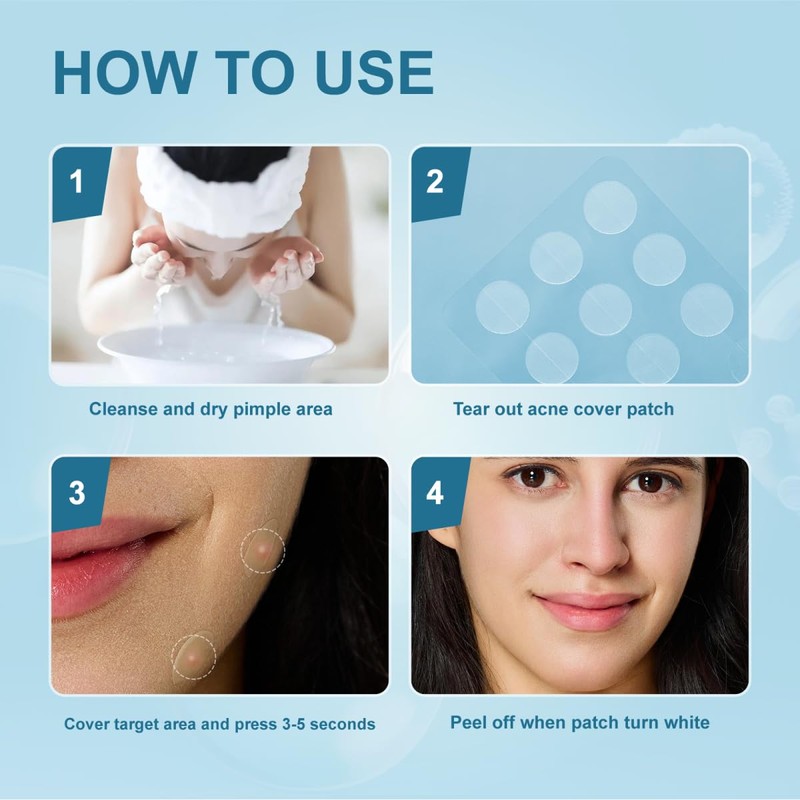 HOW TO USE

1

Cleanse and dry pimple area

2

Tear out acne cover patch

3

Cover target area and press 3-5 seconds

4

Peel off when patch turn white