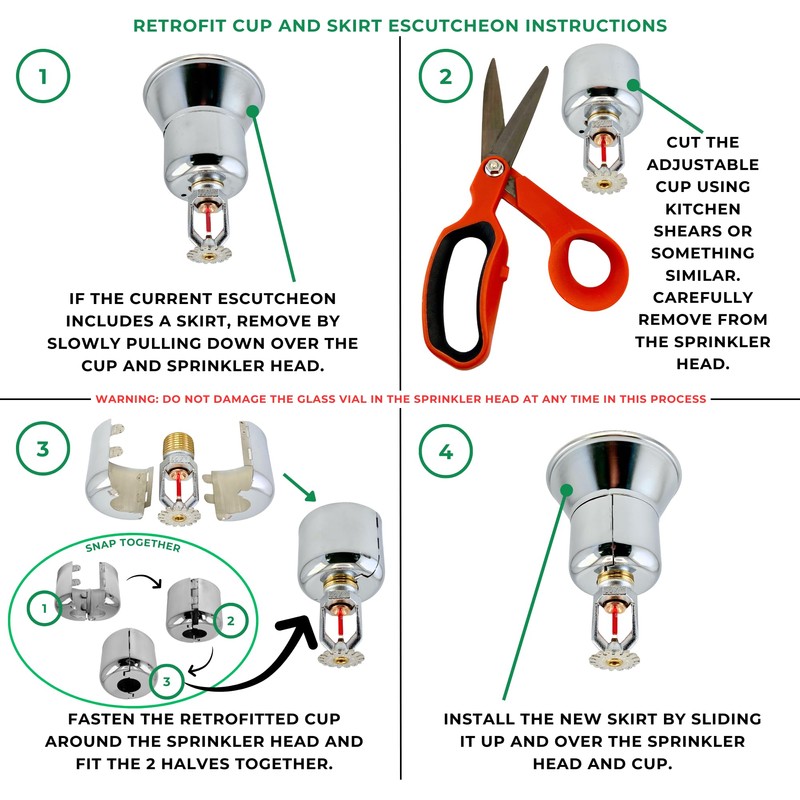 RETROFIT CUP AND SKIRT ESCUTCHEON INSTRUCTIONS

1

IF THE CURRENT ESCUTCHEON INCLUDES A SKIRT, REMOVE BY SLOWLY PULLING DOWN OVER THE CUP AND SPRINKLER HEAD.

2

CUT THE ADJUSTABLE CUP USING KITCHEN SHEARS OR SOMETHING SIMILAR. CAREFULLY REMOVE FROM THE SPRINKLER HEAD.

WARNING: DO NOT DAMAGE THE GLASS VIAL IN THE SPRINKLER HEAD AT ANY TIME IN THIS PROCESS

3

SNAP TOGETHER

1

2

3

FASTEN THE RETROFITTED CUP AROUND THE SPRINKLER HEAD AND FIT THE 2 HALVES TOGETHER.

4

INSTALL THE NEW SKIRT BY SLIDING IT UP AND OVER THE SPRINKLER HEAD AND CUP.