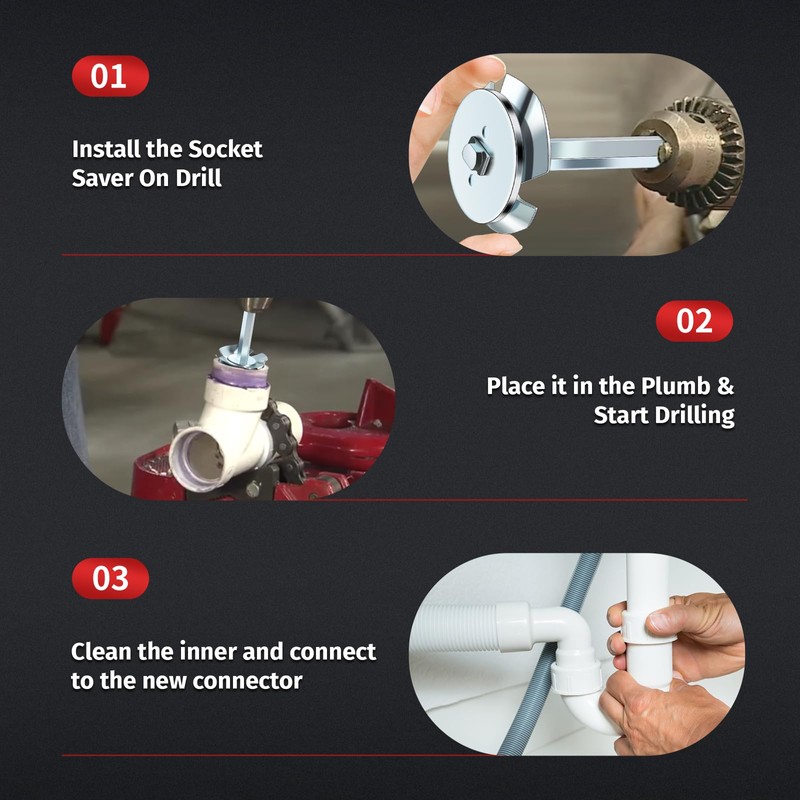 01

Install the Socket Saver On Drill

02

Place it in the Plumb & Start Drilling

03

Clean the inner and connect to the new connector