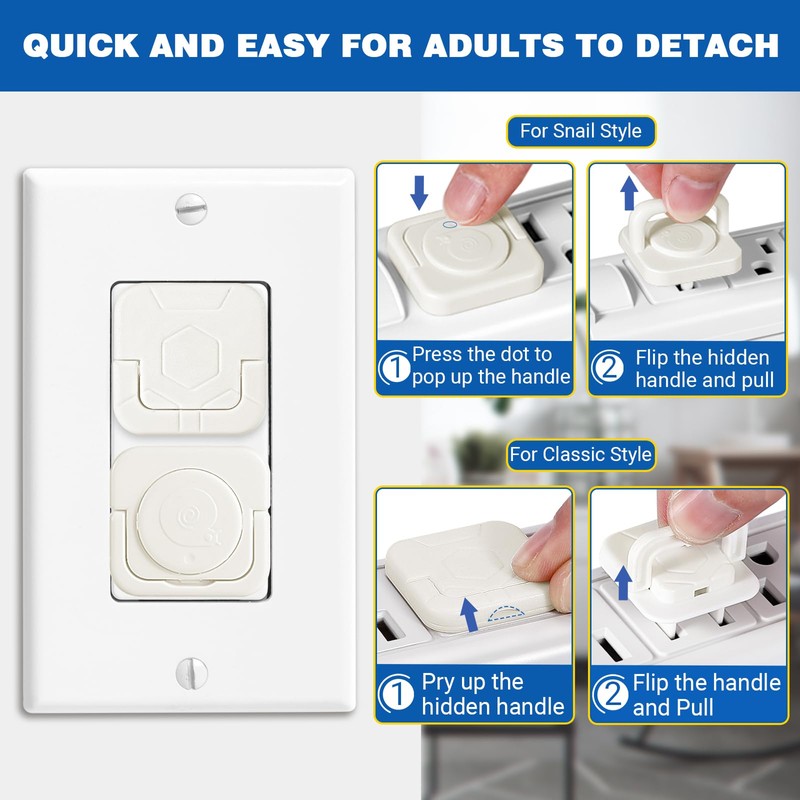 QUICK AND EASY FOR ADULTS TO DETACH

For Snail Style

① Press the dot to pop up the handle

② Flip the hidden handle and pull

For Classic Style

① Pry up the hidden handle

② Flip the handle and Pull