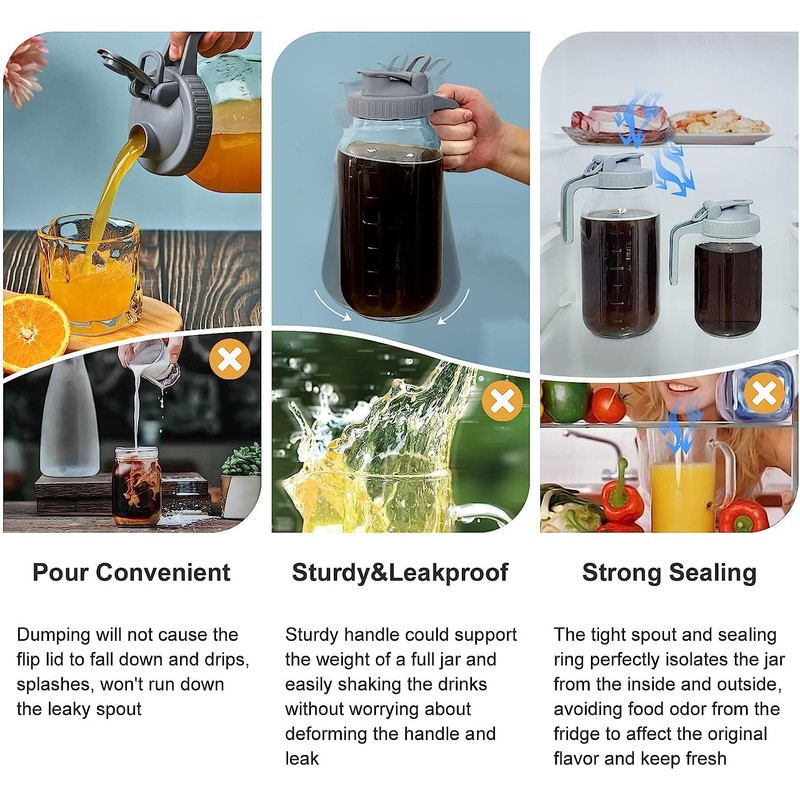 Pour Convenient

Dumping will not cause the flip lid to fall down and drips, splashes, won't run down the leaky spout

Sturdy&Leakproof

Sturdy handle could support the weight of a full jar and easily shaking the drinks without worrying about deforming the handle and leak

Strong Sealing

The tight spout and sealing ring perfectly isolates the jar from the inside and outside, avoiding food odor from the fridge to affect the original flavor and keep fresh