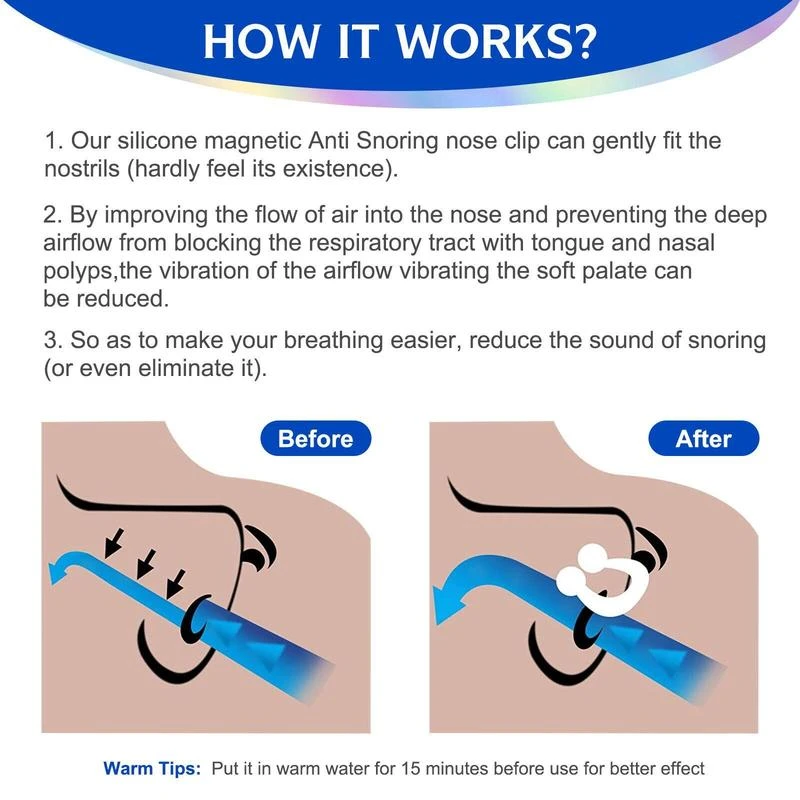 HOW IT WORKS?

1. Our silicone magnetic Anti Snoring nose clip can gently fit the nostrils (hardly feel its existence).

2. By improving the flow of air into the nose and preventing the deep airflow from blocking the respiratory tract with tongue and nasal polyps,the vibration of the airflow vibrating the soft palate can be reduced.

3. So as to make your breathing easier, reduce the sound of snoring (or even eliminate it).

Before

After

Warm Tips: Put it in warm water for 15 minutes before use for better effect