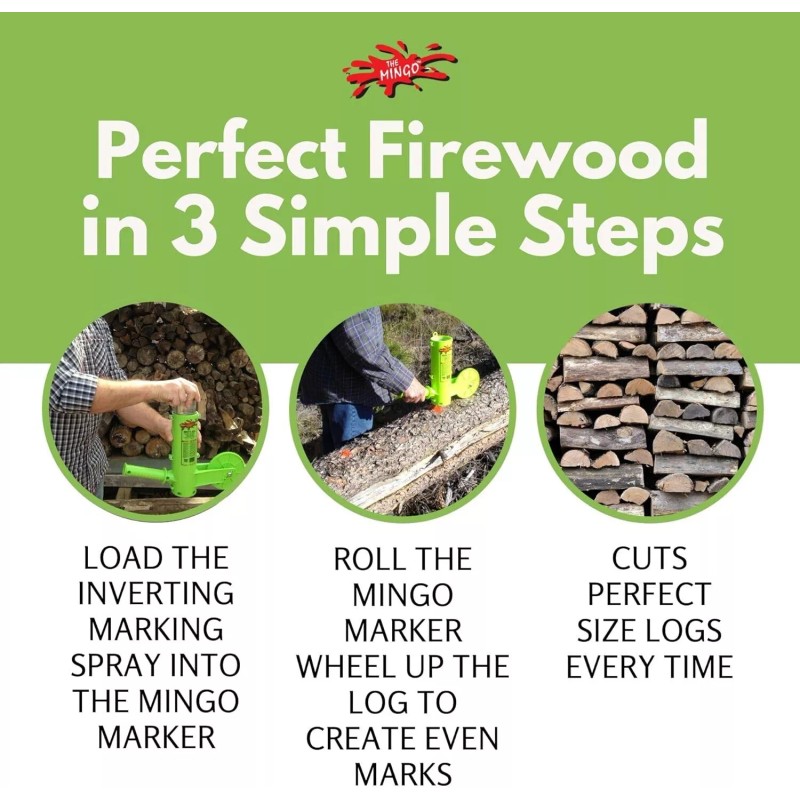 THE MINGO

Perfect Firewood in 3 Simple Steps

LOAD THE INVERTING MARKING SPRAY INTO THE MINGO MARKER

ROLL THE MINGO MARKER WHEEL UP THE LOG TO CREATE EVEN MARKS

CUTS PERFECT SIZE LOGS EVERY TIME