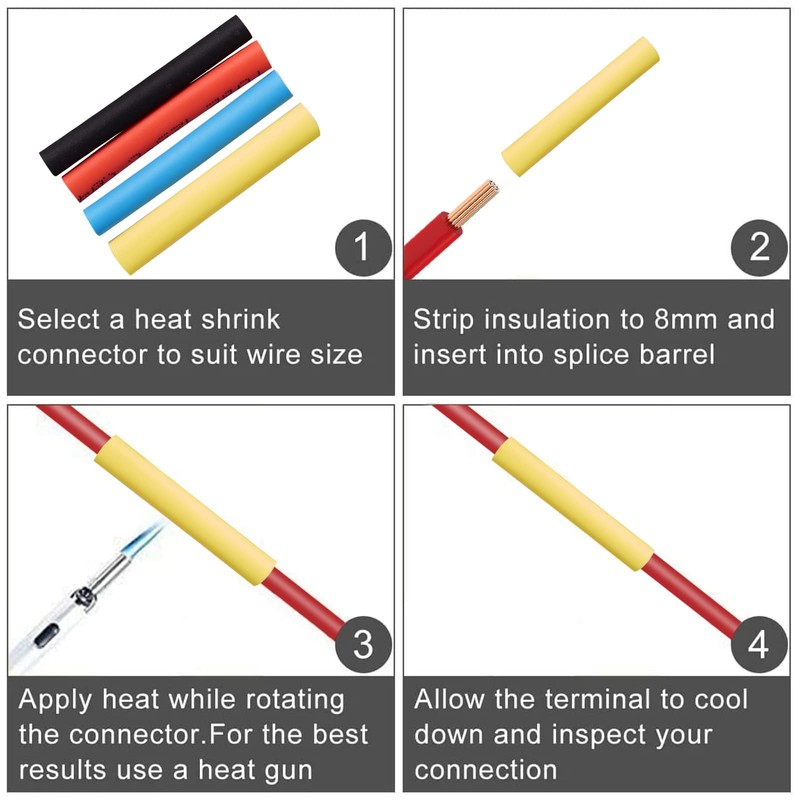 1

Select a heat shrink connector to suit wire size

2

Strip insulation to 8mm and insert into splice barrel

3

Apply heat while rotating the connector.For the best results use a heat gun

4

Allow the terminal to cool down and inspect your connection