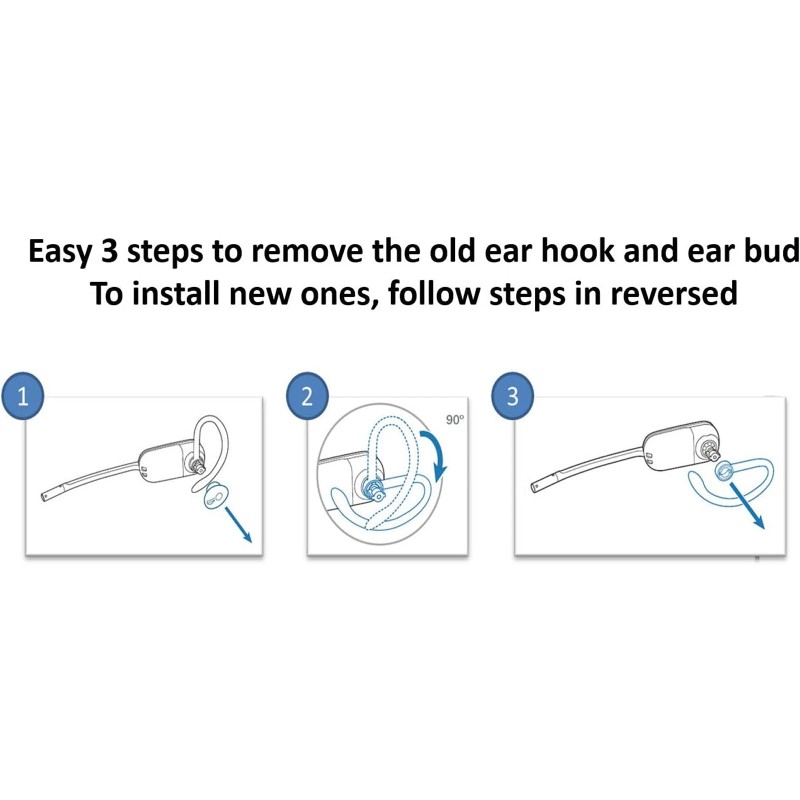 Easy 3 steps to remove the old ear hook and ear bud
To install new ones, follow steps in reversed

1

2

90°

3