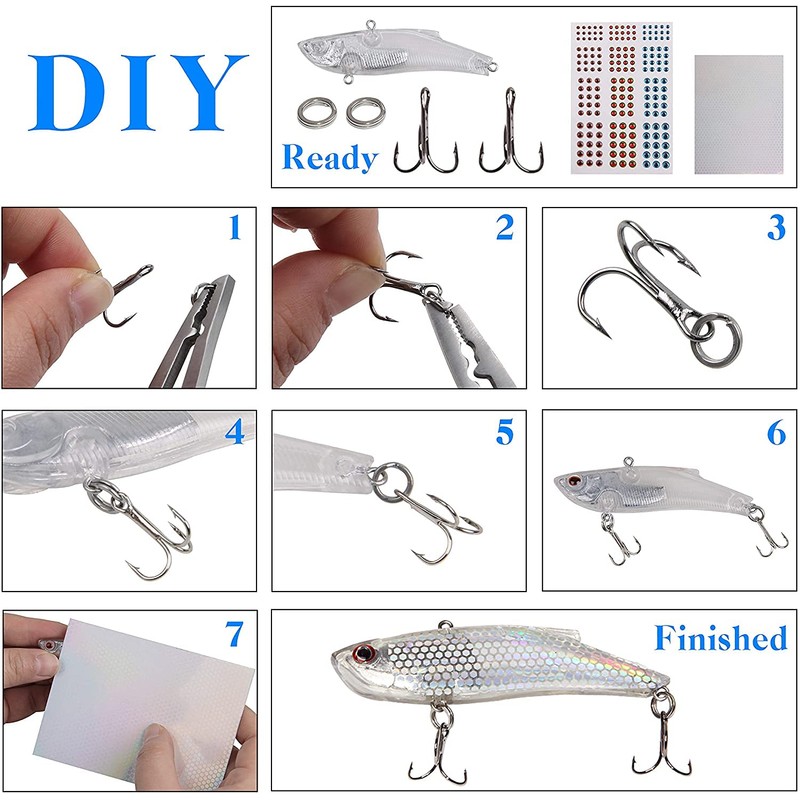 DIY

Ready

1

2

3

4

5

6

7

Finished