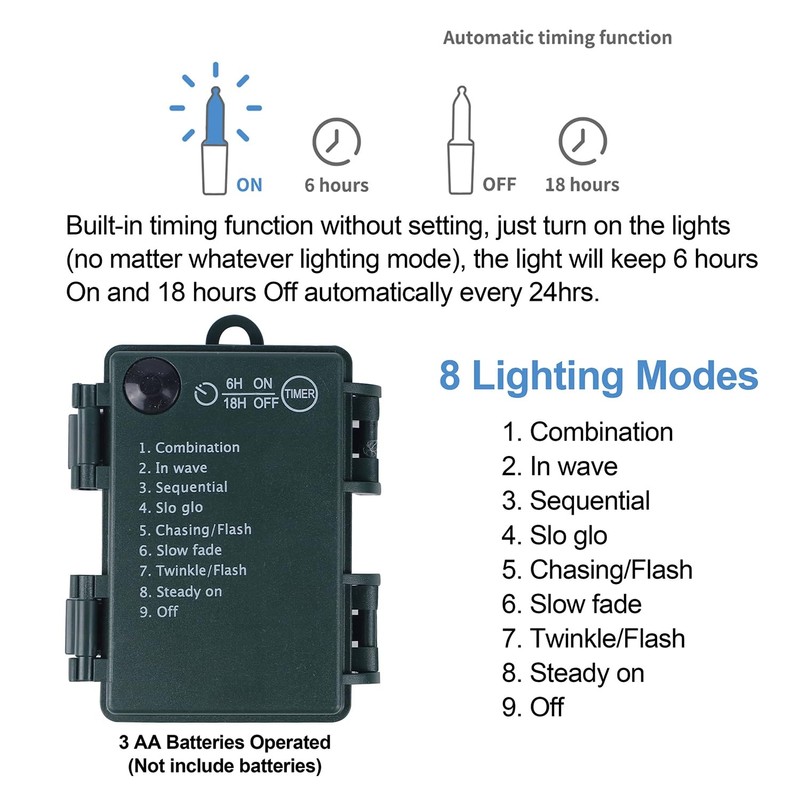 Automatic timing function

ON 6 hours OFF 18 hours

Built-in timing function without setting, just turn on the lights (no matter whatever lighting mode), the light will keep 6 hours On and 18 hours Off automatically every 24hrs.

6H ON
18H OFF
TIMER

1. Combination
2. In wave
3. Sequential
4. Slo glo
5. Chasing/Flash
6. Slow fade
7. Twinkle/Flash
8. Steady on
9. Off

3 AA Batteries Operated
(Not include batteries)

8 Lighting Modes

1. Combination
2. In wave
3. Sequential
4. Slo glo
5. Chasing/Flash
6. Slow fade
7. Twinkle/Flash
8. Steady on
9. Off