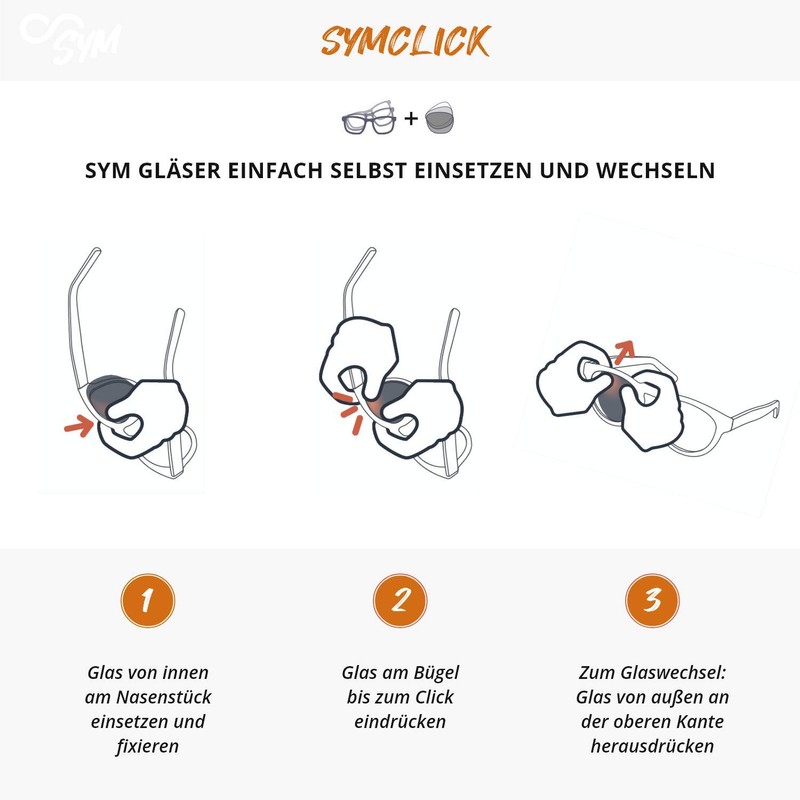 SYM

SYMCLICK

+

SYM GLÄSER EINFACH SELBST EINSETZEN UND WECHSELN

1

Glas von innen am Nasenstück einsetzen und fixieren

2

Glas am Bügel bis zum Click eindrücken

3

Zum Glaswechsel: Glas von außen an der oberen Kante herausdrücken