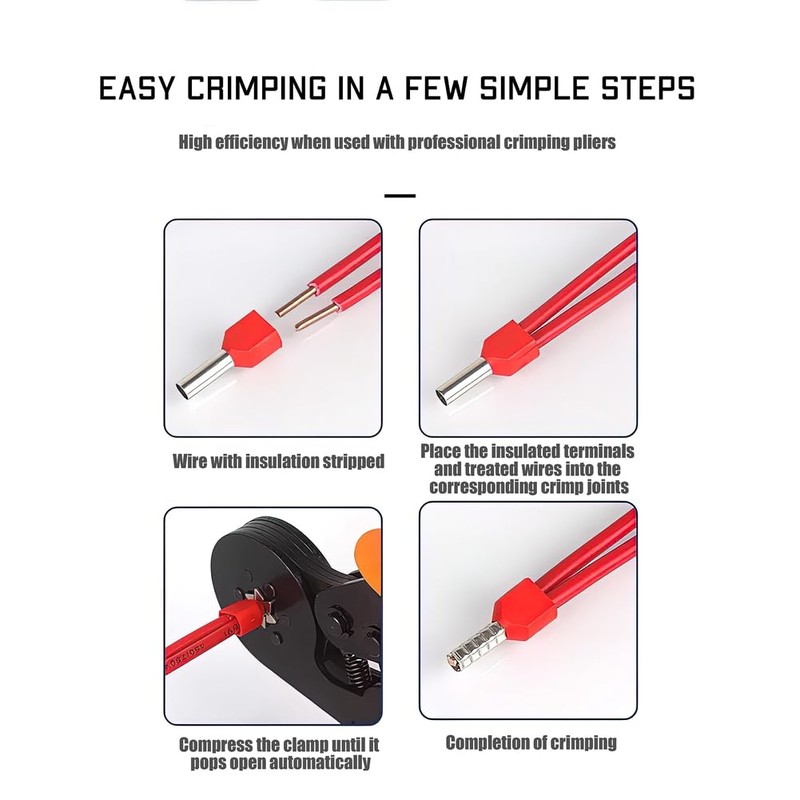 EASY CRIMPING IN A FEW SIMPLE STEPS

High efficiency when used with professional crimping pliers

Wire with insulation stripped

Place the insulated terminals and treated wires into the corresponding crimp joints

Compress the clamp until it pops open automatically

Completion of crimping