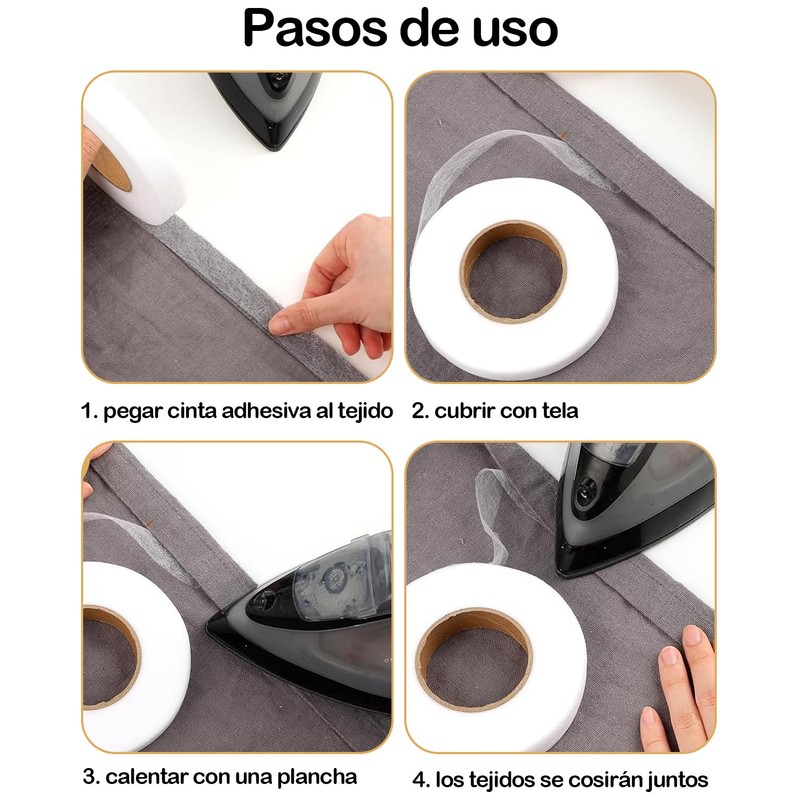 Pasos de uso

1. pegar cinta adhesiva al tejido

2. cubrir con tela

3. calentar con una plancha

4. los tejidos se cosirán juntos