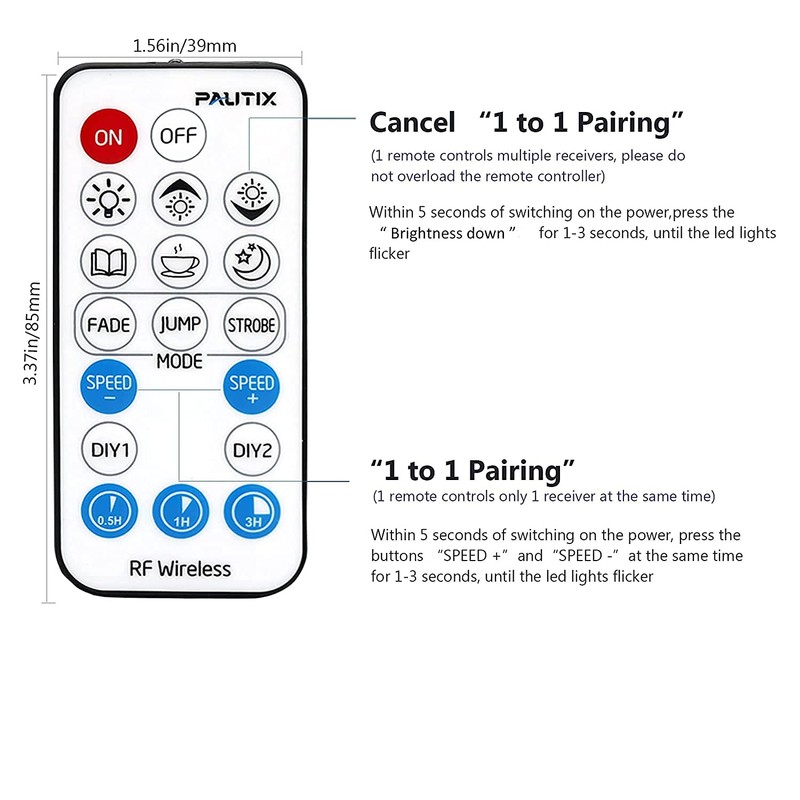 1.56in/39mm

3.37in/85mm

PAUTIX

ON OFF

FADE JUMP STROBE

MODE

SPEED − SPEED +

DIY1 DIY2

0.5H 1H 3H

RF Wireless

Cancel “1 to 1 Pairing”

(1 remote controls multiple receivers, please do not overload the remote controller)

Within 5 seconds of switching on the power,press the “ Brightness down ” for 1-3 seconds, until the led lights flicker

“1 to 1 Pairing”

(1 remote controls only 1 receiver at the same time)

Within 5 seconds of switching on the power, press the buttons “SPEED +” and “SPEED -” at the same time for 1-3 seconds, until the led lights flicker