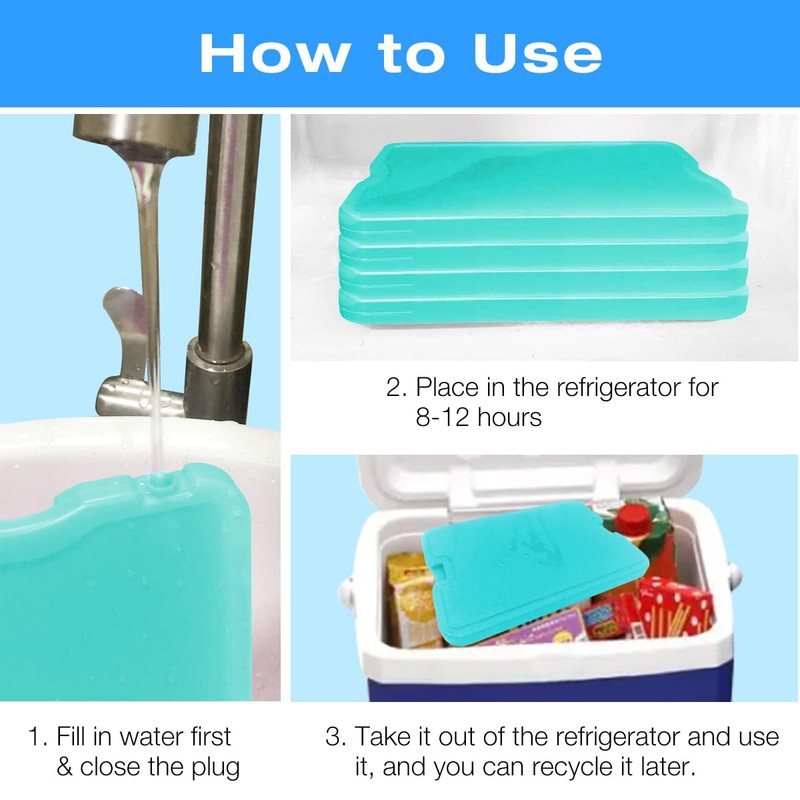 How to Use

2. Place in the refrigerator for 8-12 hours

1. Fill in water first & close the plug

3. Take it out of the refrigerator and use it, and you can recycle it later.