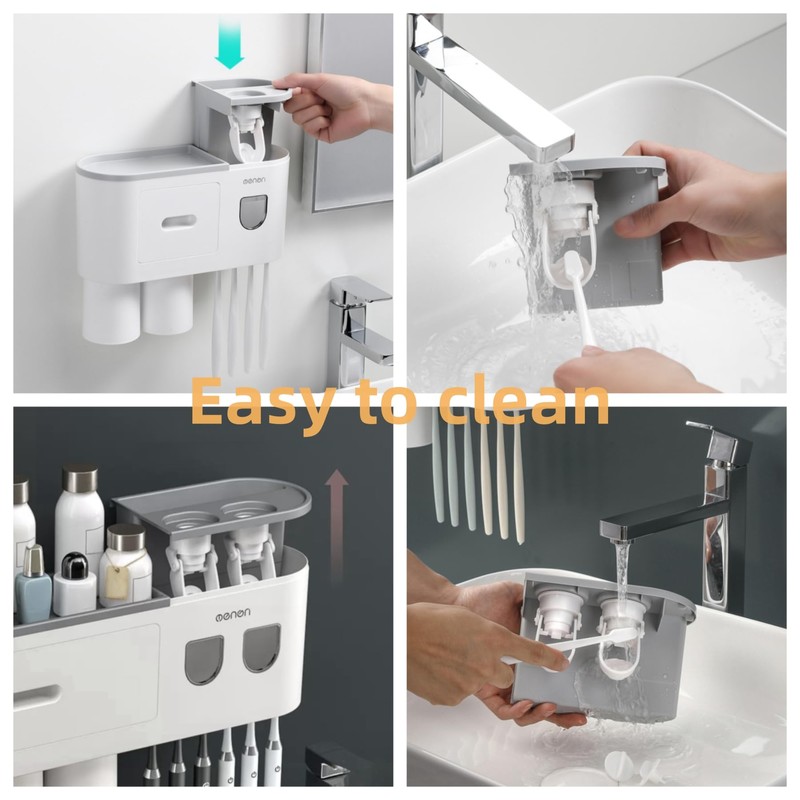 oenon

Easy to clean

oenon