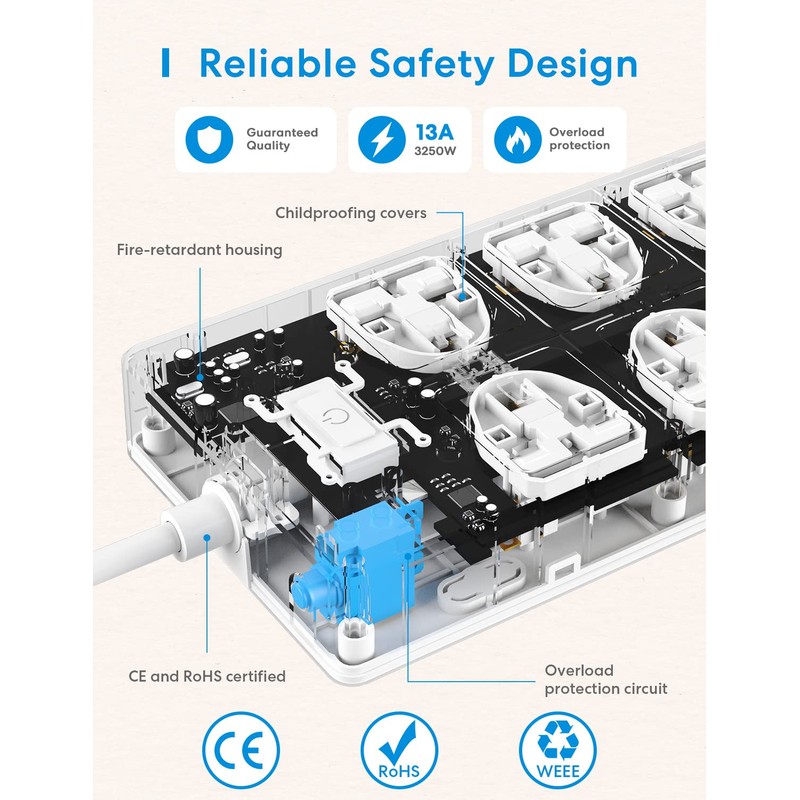 Reliable Safety Design

Guaranteed Quality

13A
3250W

Overload protection

Childproofing covers

Fire-retardant housing

CE and RoHS certified

Overload protection circuit

CE

RoHS

WEEE