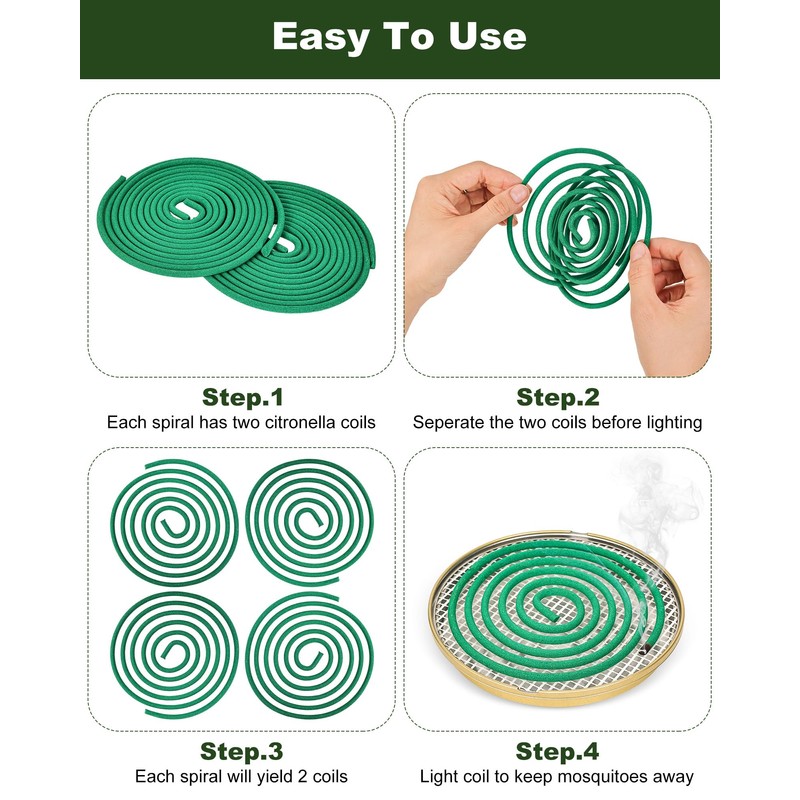 Easy To Use

Step.1
Each spiral has two citronella coils

Step.2
Seperate the two coils before lighting

Step.3
Each spiral will yield 2 coils

Step.4
Light coil to keep mosquitoes away