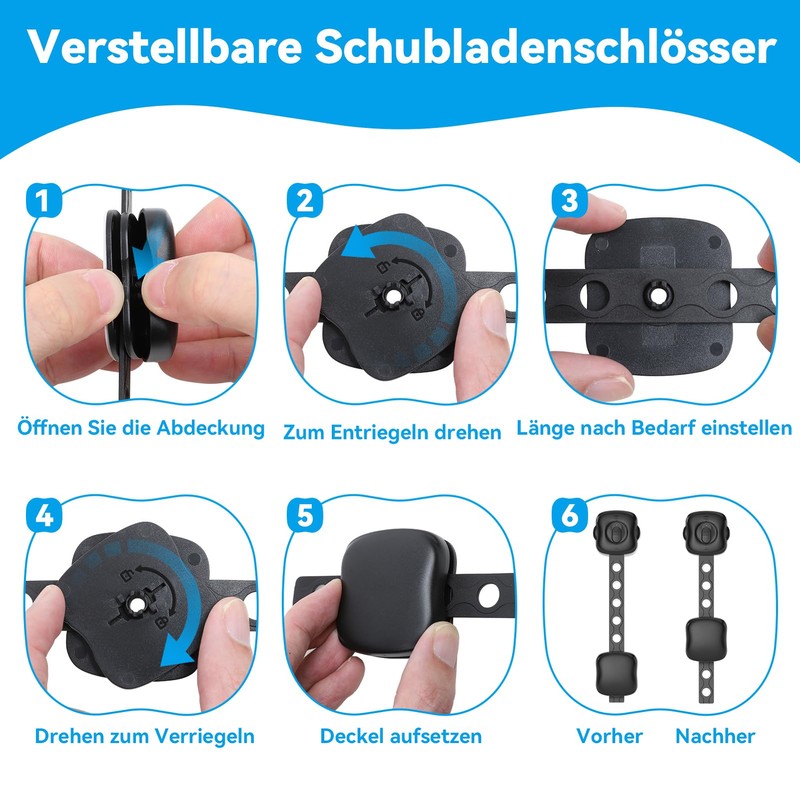 Verstellbare Schubladenschlösser

1
Öffnen Sie die Abdeckung

2
Zum Entriegeln drehen

3
Länge nach Bedarf einstellen

4
Drehen zum Verriegeln

5
Deckel aufsetzen

6
Vorher Nachher