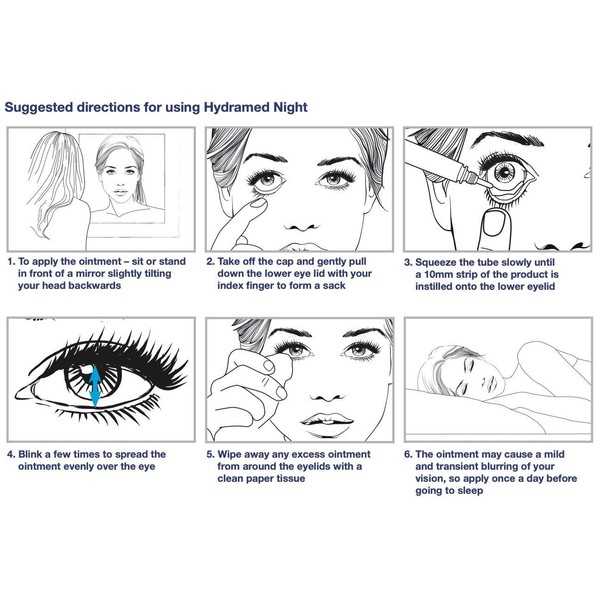 Suggested directions for using Hydramed Night

1. To apply the ointment – sit or stand in front of a mirror slightly tilting your head backwards

2. Take off the cap and gently pull down the lower eye lid with your index finger to form a sack

3. Squeeze the tube slowly until a 10mm strip of the product is instilled onto the lower eyelid

4. Blink a few times to spread the ointment evenly over the eye

5. Wipe away any excess ointment from around the eyelids with a clean paper tissue

6. The ointment may cause a mild and transient blurring of your vision, so apply once a day before going to sleep