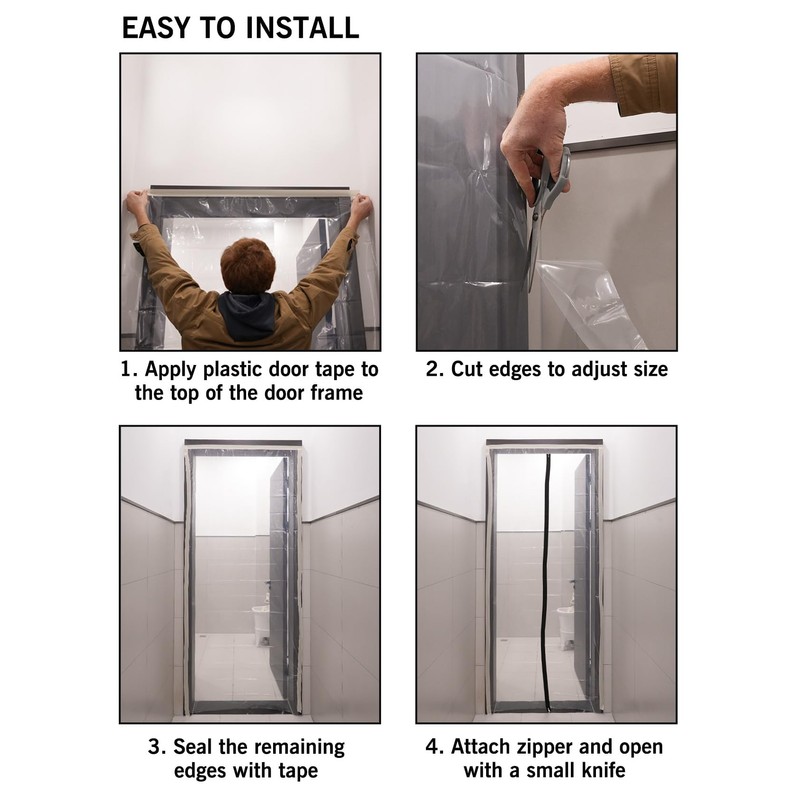 EASY TO INSTALL

1. Apply plastic door tape to the top of the door frame

2. Cut edges to adjust size

3. Seal the remaining edges with tape

4. Attach zipper and open with a small knife