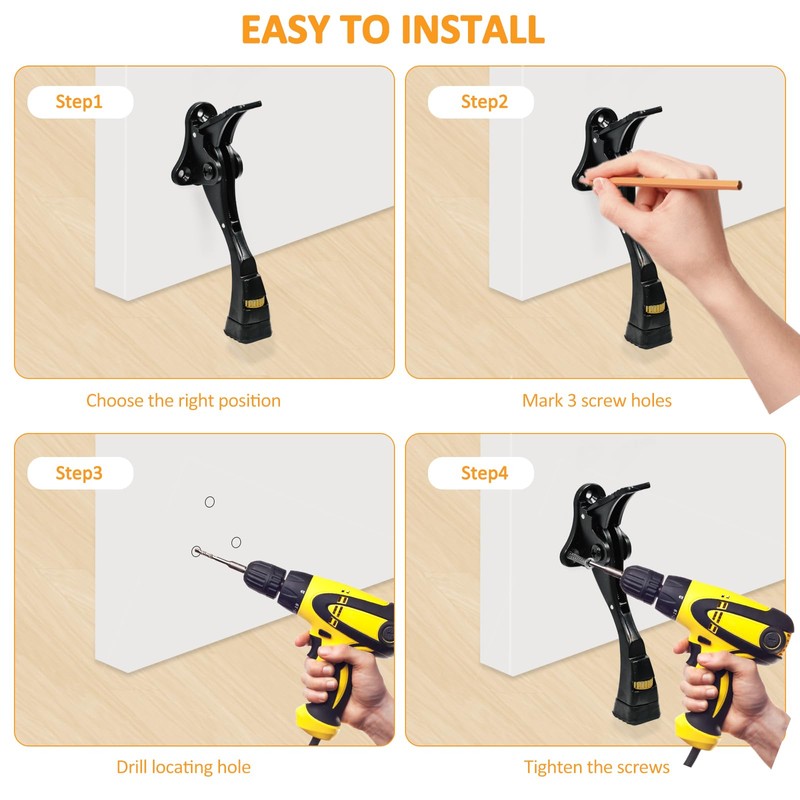 EASY TO INSTALL

Step1

Choose the right position

Step2

Mark 3 screw holes

Step3

Drill locating hole

Step4

Tighten the screws