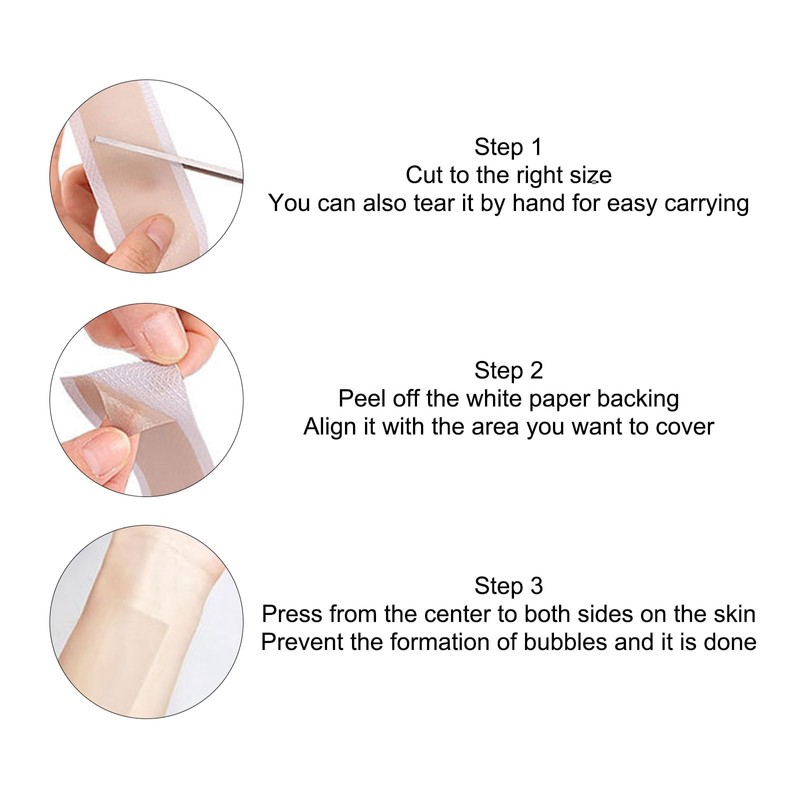 Step 1
Cut to the right size
You can also tear it by hand for easy carrying

Step 2
Peel off the white paper backing
Align it with the area you want to cover

Step 3
Press from the center to both sides on the skin
Prevent the formation of bubbles and it is done