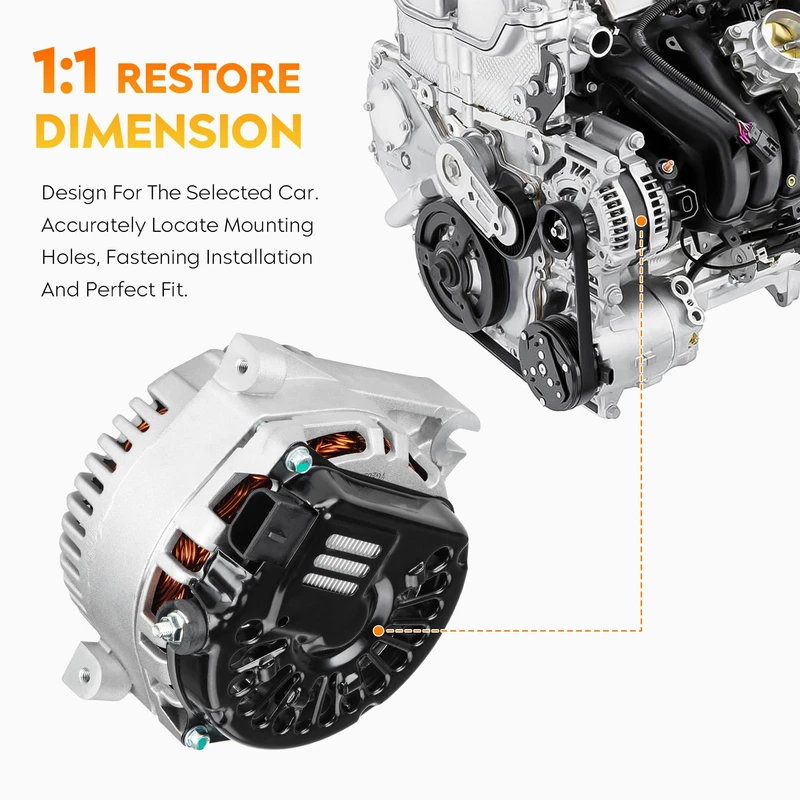 1:1 RESTORE DIMENSION

Design For The Selected Car. Accurately Locate Mounting Holes, Fastening Installation And Perfect Fit.