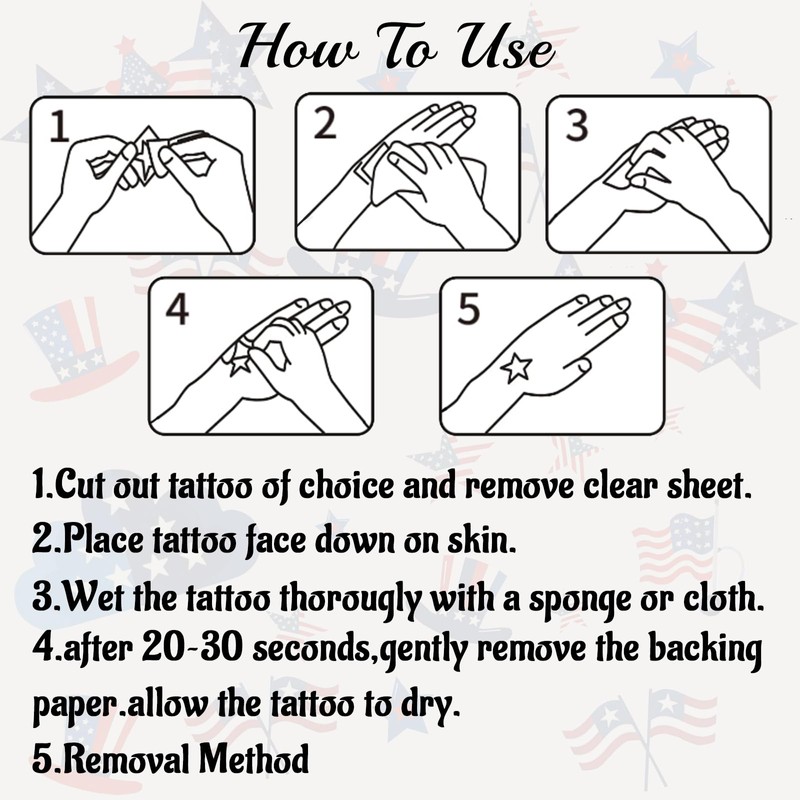 How To Use

1

2

3

4

5

1.Cut out tattoo of choice and remove clear sheet.

2.Place tattoo face down on skin.

3.Wet the tattoo thorougly with a sponge or cloth.

4.after 20-30 seconds,gently remove the backing paper.allow the tattoo to dry.

5.Removal Method