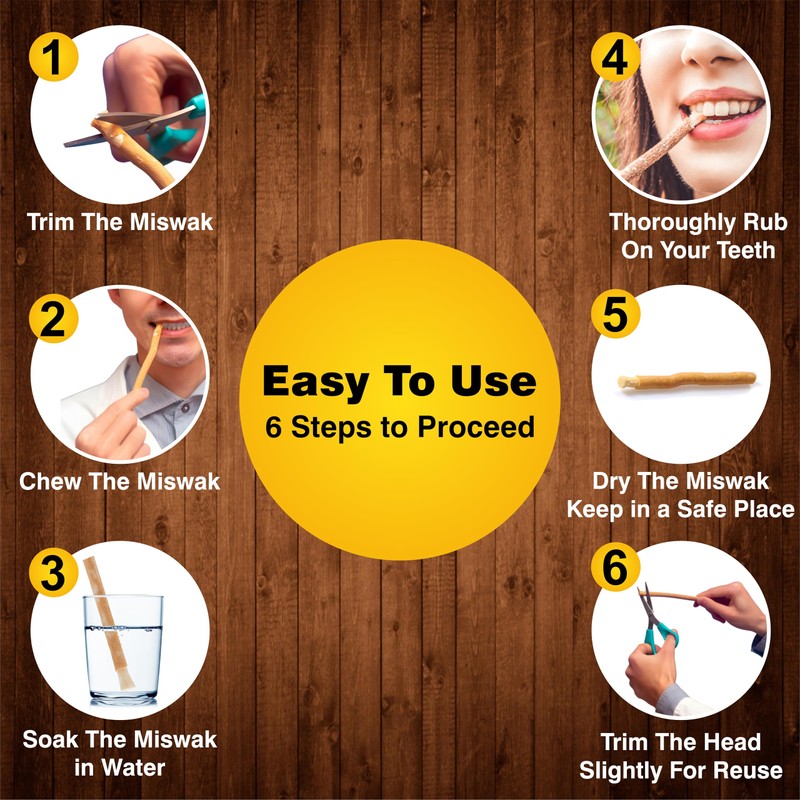 1
Trim The Miswak

2
Chew The Miswak

3
Soak The Miswak in Water

Easy To Use
6 Steps to Proceed

4
Thoroughly Rub On Your Teeth

5
Dry The Miswak Keep in a Safe Place

6
Trim The Head Slightly For Reuse