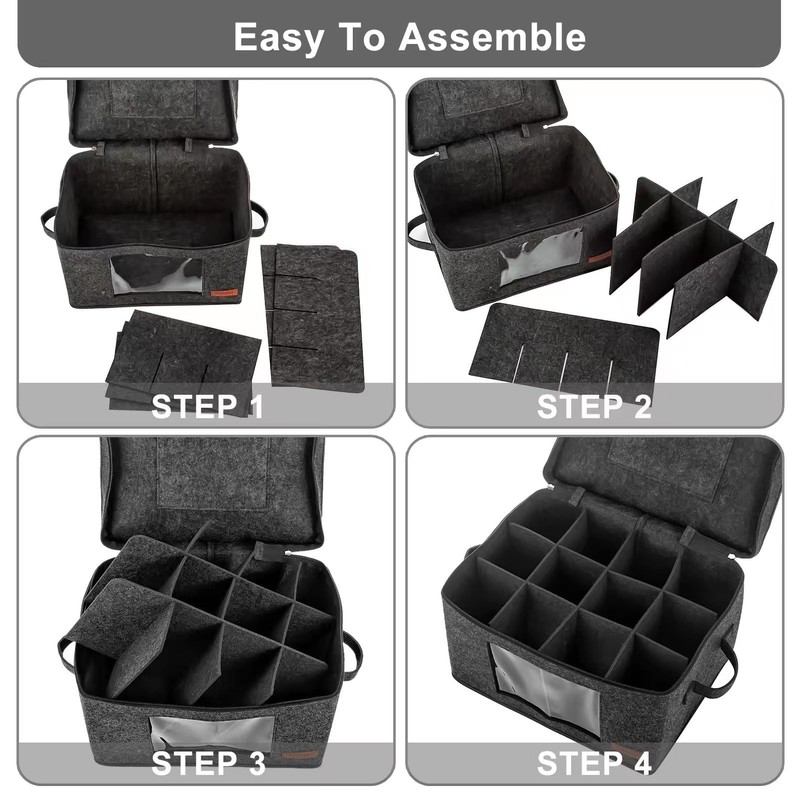 Easy To Assemble

STEP 1

STEP 2

STEP 3

STEP 4