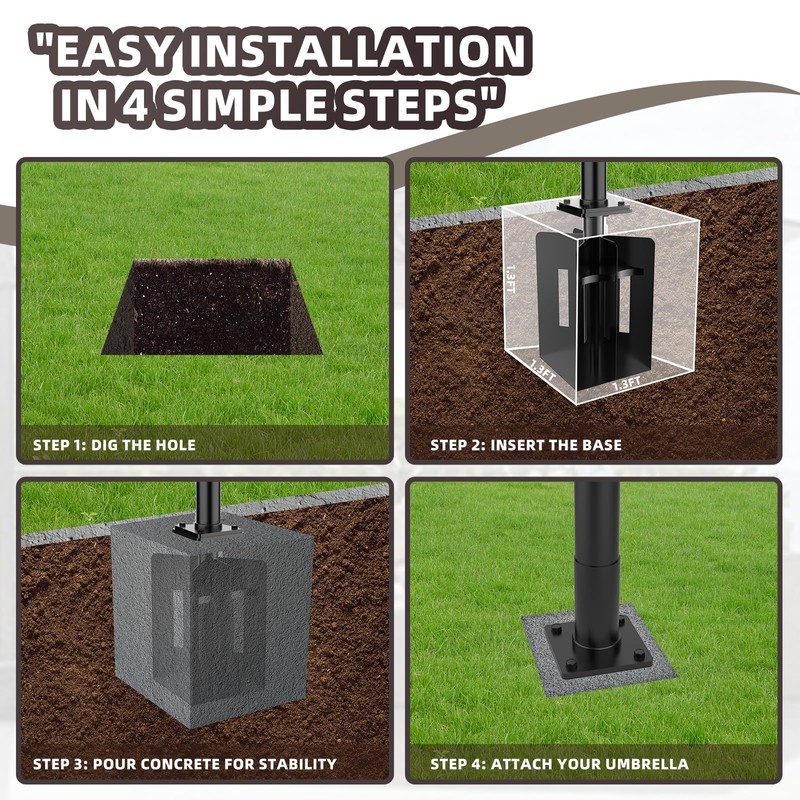 "EASY INSTALLATION IN 4 SIMPLE STEPS"

STEP 1: DIG THE HOLE

1.3FT
1.3FT
1.3FT

STEP 2: INSERT THE BASE

STEP 3: POUR CONCRETE FOR STABILITY

STEP 4: ATTACH YOUR UMBRELLA