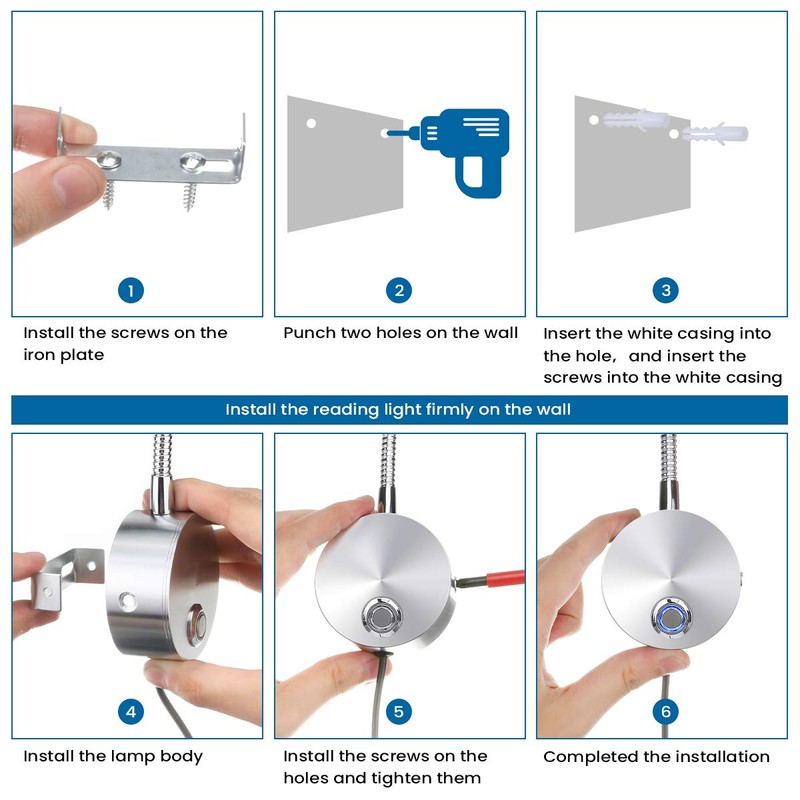 1

Install the screws on the iron plate

2

Punch two holes on the wall

3

Insert the white casing into the hole，and insert the screws into the white casing

Install the reading light firmly on the wall

4

Install the lamp body

5

Install the screws on the holes and tighten them

6

Completed the installation