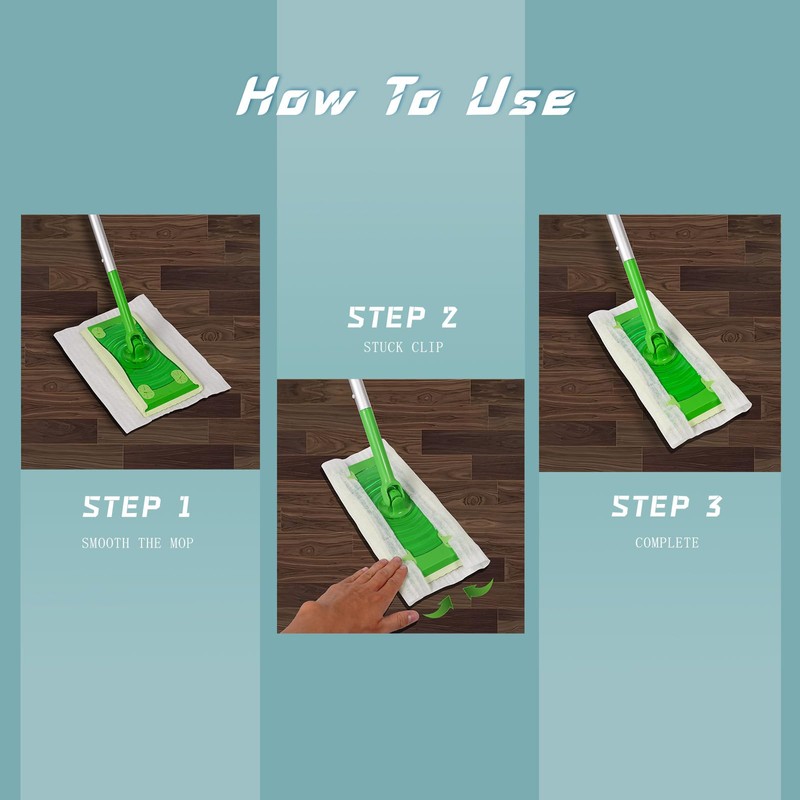 How To Use

STEP 1
SMOOTH THE MOP

STEP 2
STUCK CLIP

STEP 3
COMPLETE