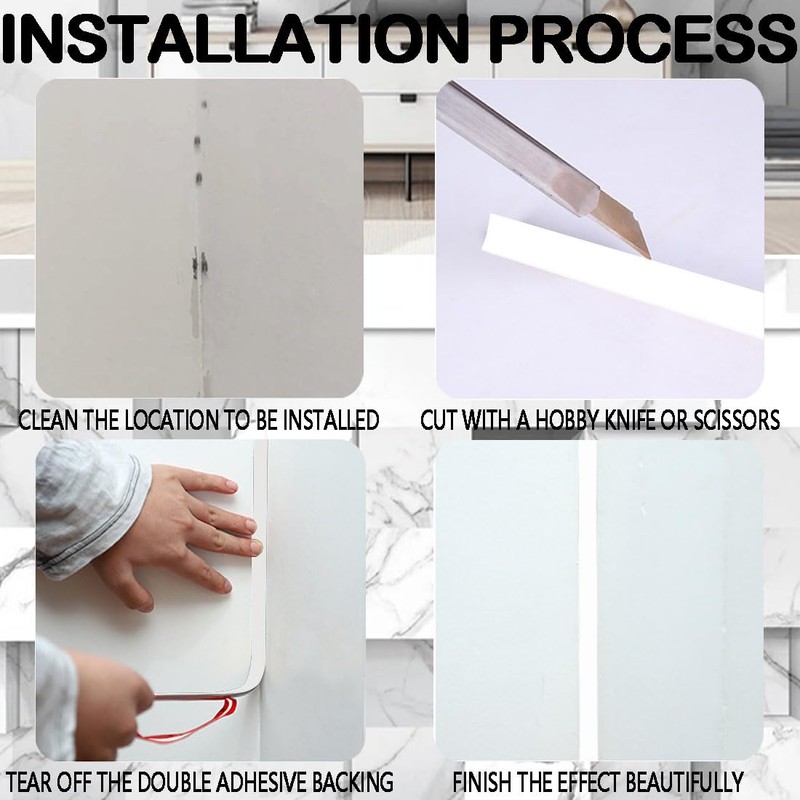 INSTALLATION PROCESS

CLEAN THE LOCATION TO BE INSTALLED

CUT WITH A HOBBY KNIFE OR SCISSORS

TEAR OFF THE DOUBLE ADHESIVE BACKING

FINISH THE EFFECT BEAUTIFULLY