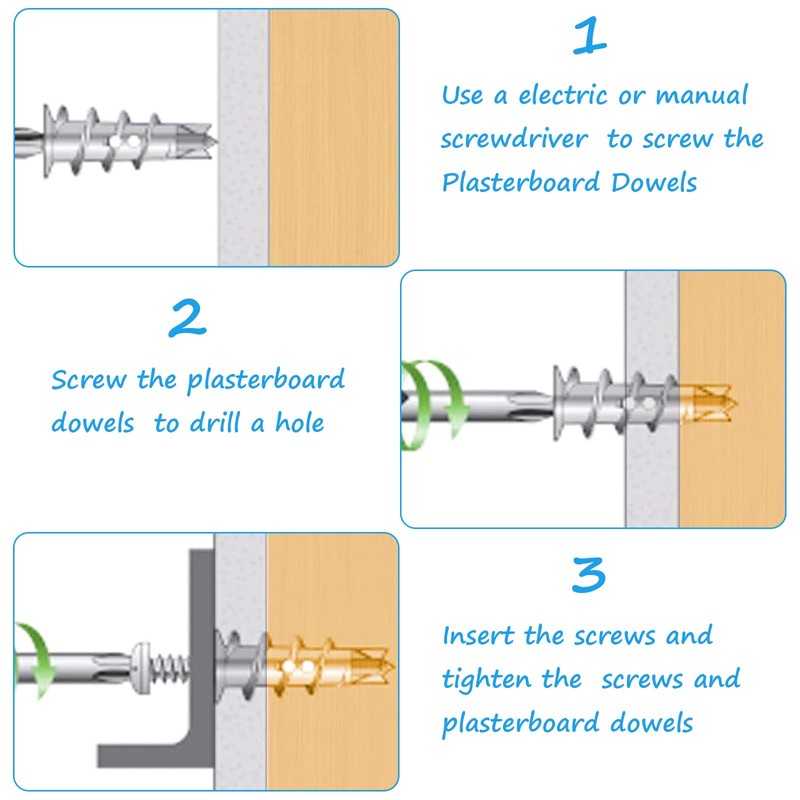 1

Use a electric or manual screwdriver to screw the Plasterboard Dowels

2

Screw the plasterboard dowels to drill a hole

3

Insert the screws and tighten the screws and plasterboard dowels