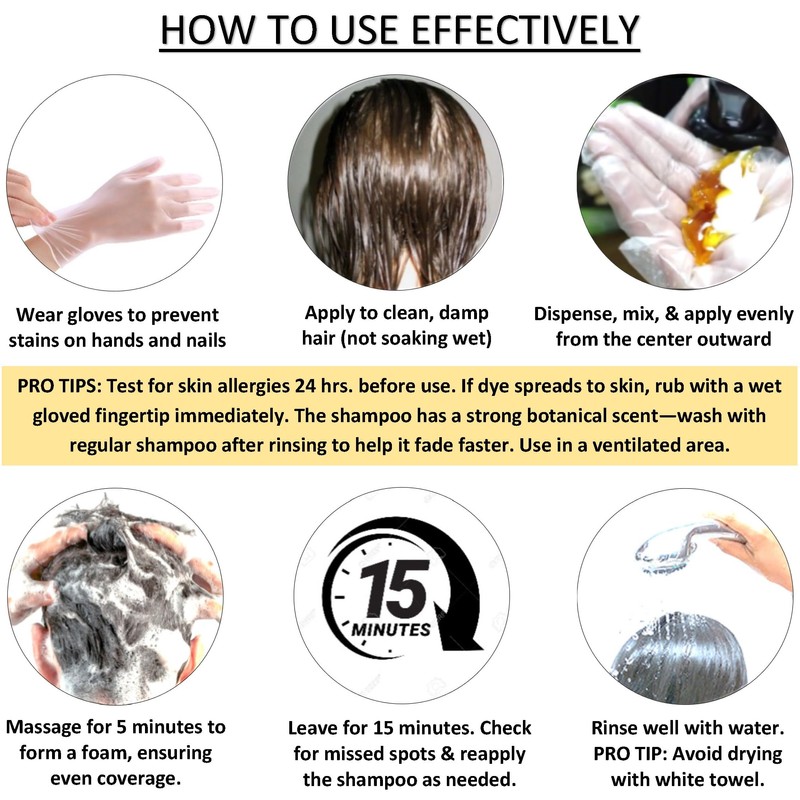 HOW TO USE EFFECTIVELY

Wear gloves to prevent stains on hands and nails

Apply to clean, damp hair (not soaking wet)

Dispense, mix, & apply evenly from the center outward

PRO TIPS: Test for skin allergies 24 hrs. before use. If dye spreads to skin, rub with a wet gloved fingertip immediately. The shampoo has a strong botanical scent—wash with regular shampoo after rinsing to help it fade faster. Use in a ventilated area.

15 MINUTES

Massage for 5 minutes to form a foam, ensuring even coverage.

Leave for 15 minutes. Check for missed spots & reapply the shampoo as needed.

Rinse well with water. PRO TIP: Avoid drying with white towel.