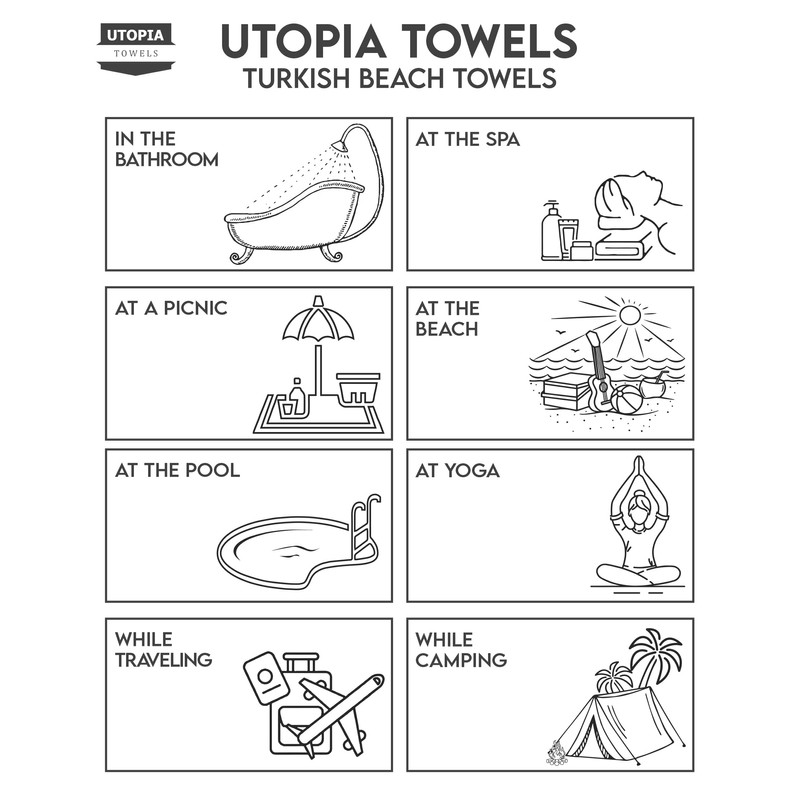 UTOPIA
TOWELS

UTOPIA TOWELS
TURKISH BEACH TOWELS

IN THE BATHROOM

AT THE SPA

AT A PICNIC

AT THE BEACH

AT THE POOL

AT YOGA

WHILE TRAVELING

WHILE CAMPING