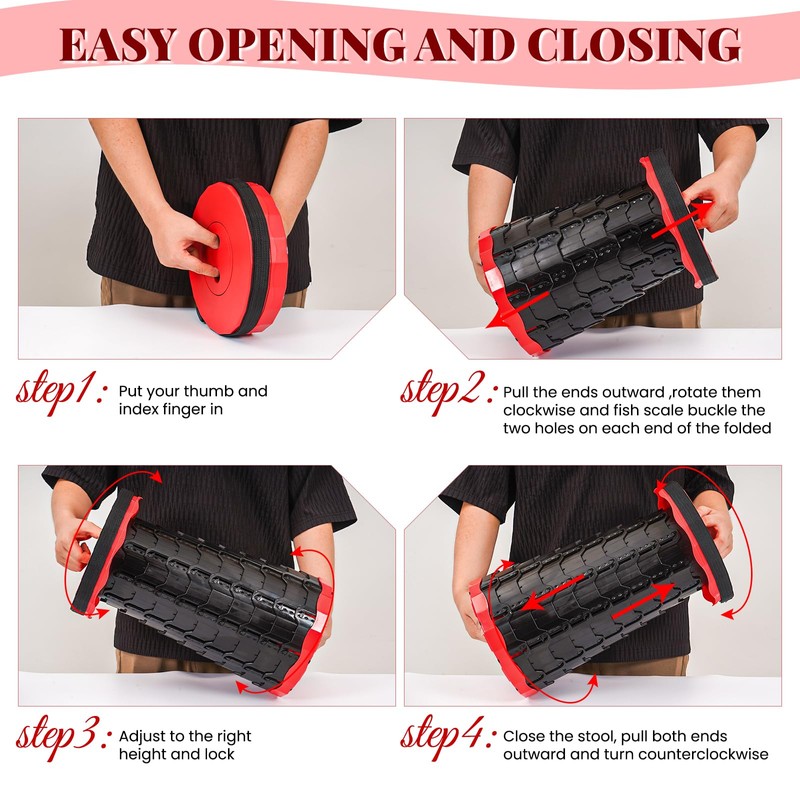 EASY OPENING AND CLOSING

step1: Put your thumb and index finger in

step2: Pull the ends outward ,rotate them clockwise and fish scale buckle the two holes on each end of the folded

step3: Adjust to the right height and lock

step4: Close the stool, pull both ends outward and turn counterclockwise