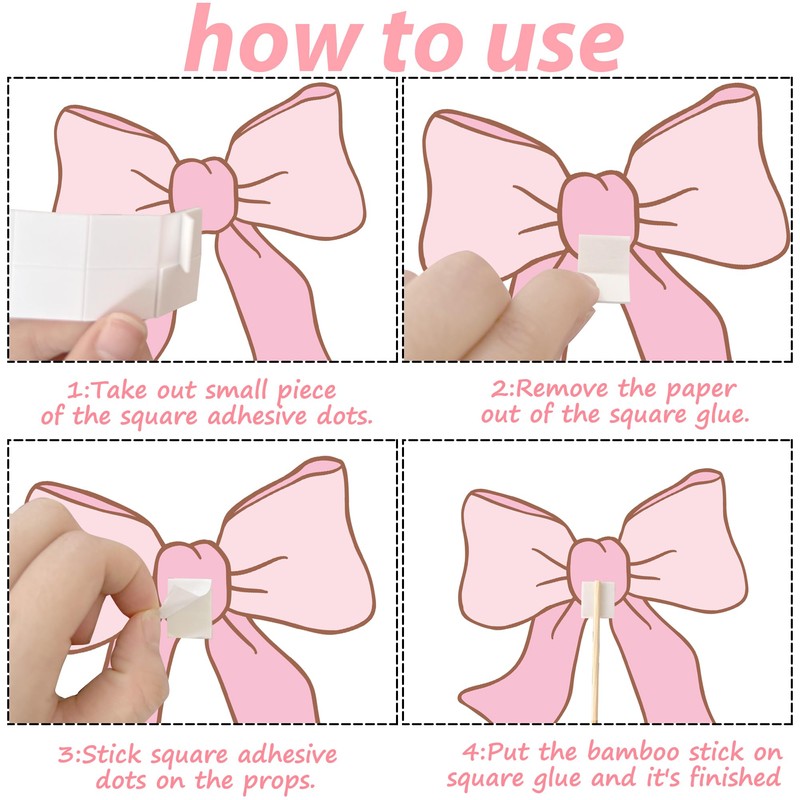 how to use

1:Take out small piece of the square adhesive dots.

2:Remove the paper out of the square glue.

3:Stick square adhesive dots on the props.

4:Put the bamboo stick on square glue and it's finished