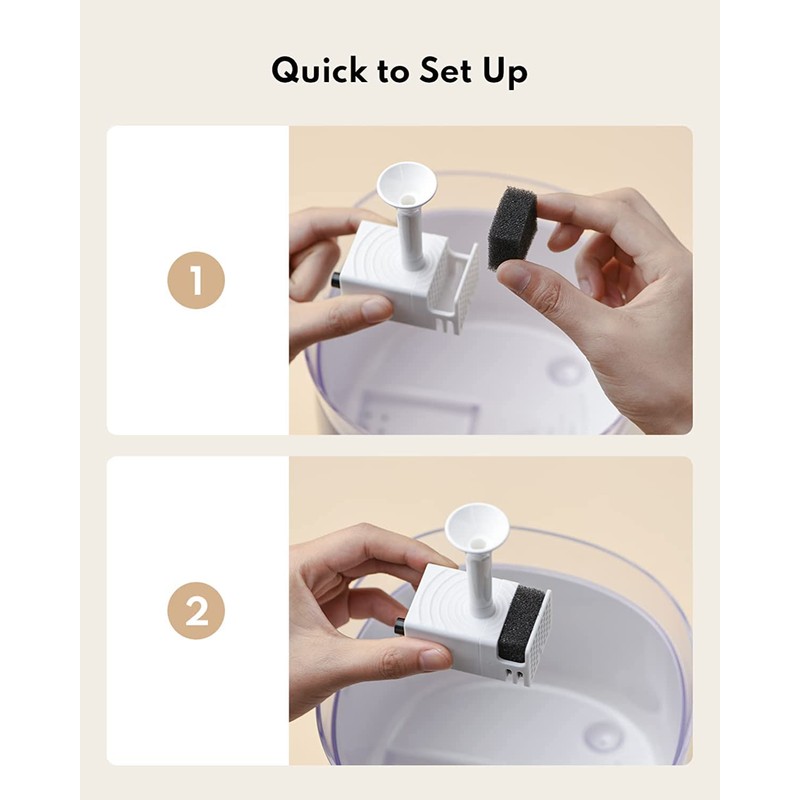 Quick to Set Up

1

2